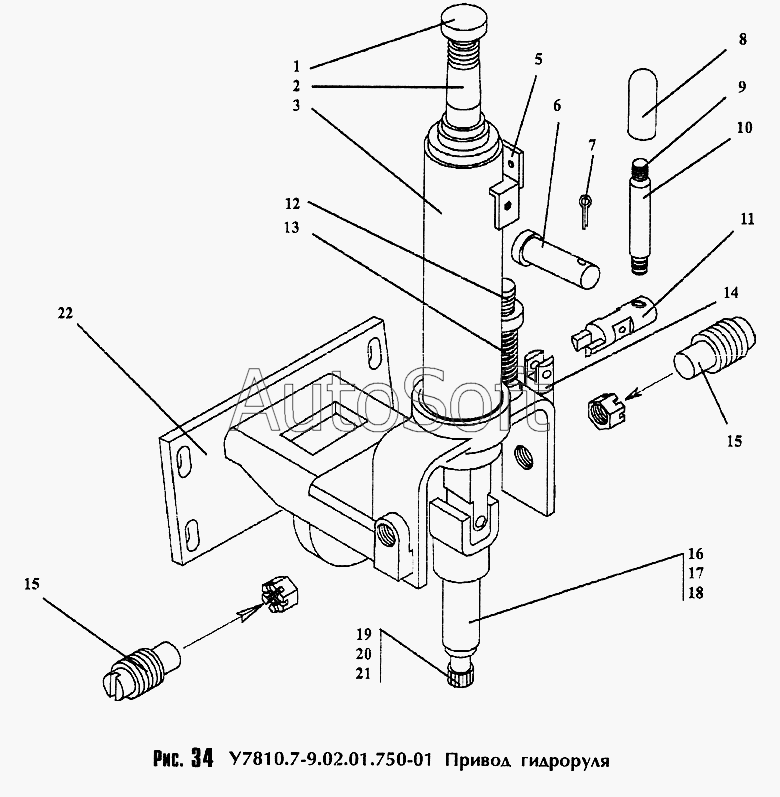 1
2
3
5
6
7
8
9
10
11
12
13
14
15
22
AutoSoft
16
17
18
15
19
20
21

Рис. 34 У7810.7-9.02.01.750-01 Привод гидроруля