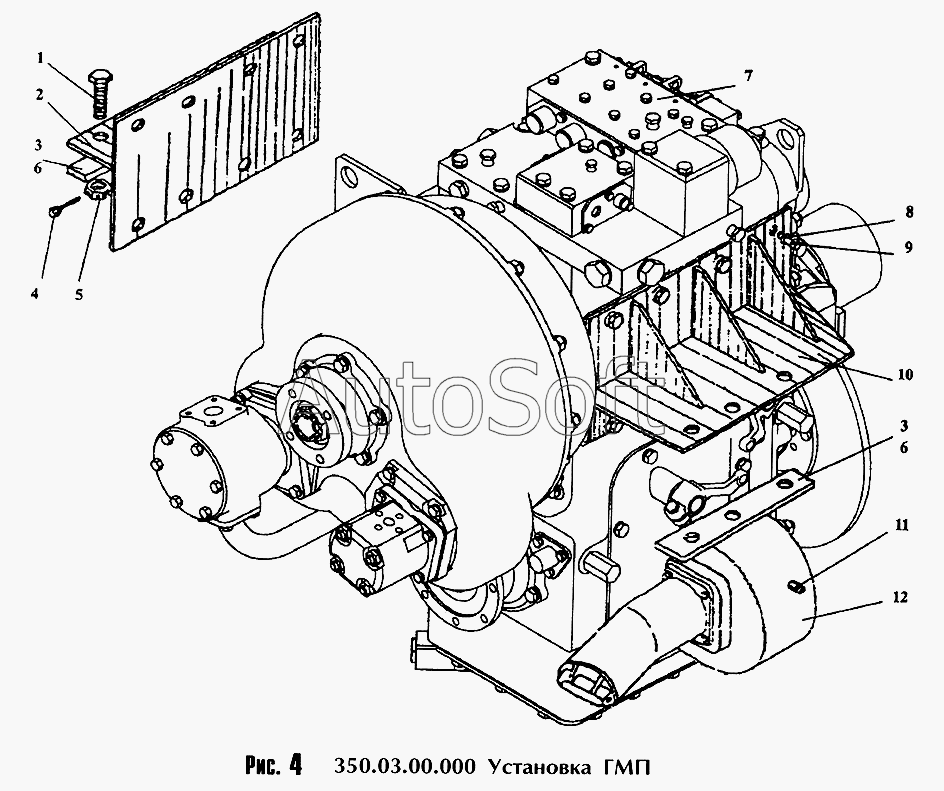 1
2
3
6
4
5
7
8
9
10
3
6
11
12
AutoSoft

Рис. 4 350.03.00.000 Установка ГМП