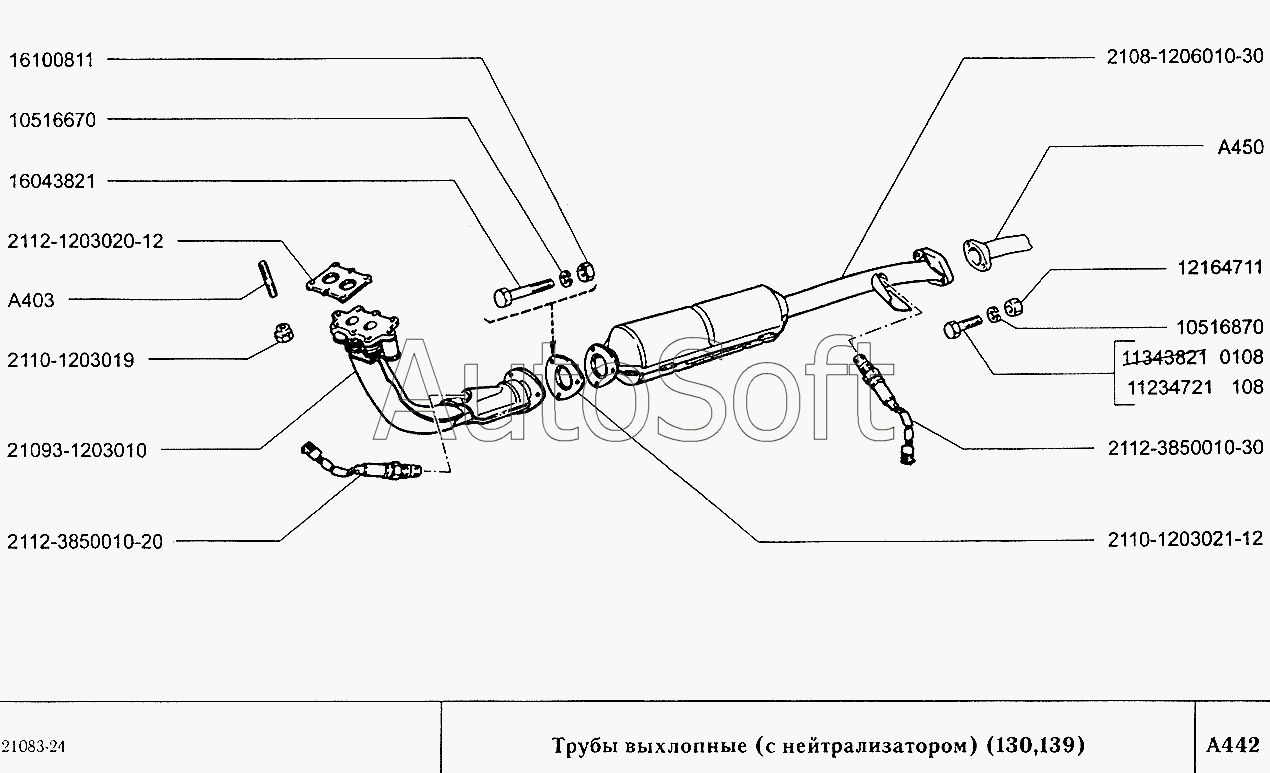 16100811
10516670
16043821
2112-1203020-12
A403
2110-1203019
21093-1203010
2112-3850010-20
2108-1206010-30
A450
12164711
10516870
11343821 0108
11234721 108
2112-3850010-30
2110-1203021-12
AutoSoft

21083-24
Трубы выхлопные (с нейтрализатором) (130,139)
A442