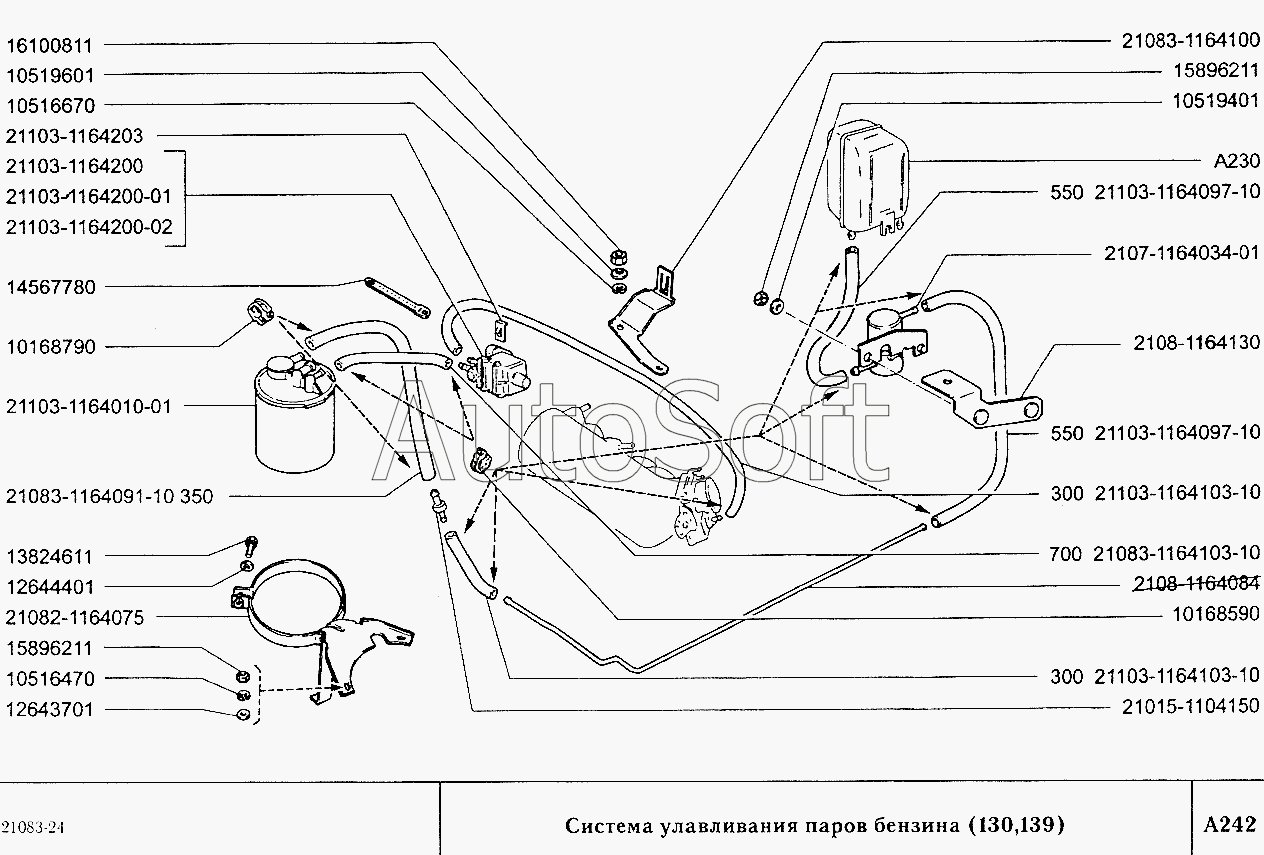 16100811
10519601
10516670
21103-1164203
21103-1164200
21103-1164200-01
21103-1164200-02
14567780
10168790
21103-1164010-01
21083-1164091-10 350
13824611
12644401
21082-1164075
15896211
10516470
12643701

21083-1164100
15896211
10519401
A230
550 21103-1164097-10
2107-1164034-01
2108-1164130
550 21103-1164097-10
300 21103-1164103-10
700 21083-1164103-10
2108-1164084
10168590
300 21103-1164103-10
21015-1104150

AutoSoft

21083-24

Система улавливания паров бензина (130,139)

A242