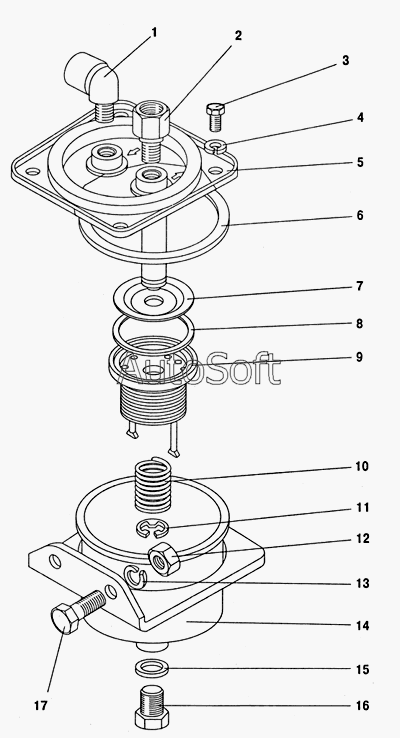 1
2
3
4
5
6
7
8
9
AutoSoft
10
11
12
13
14
15
16
17