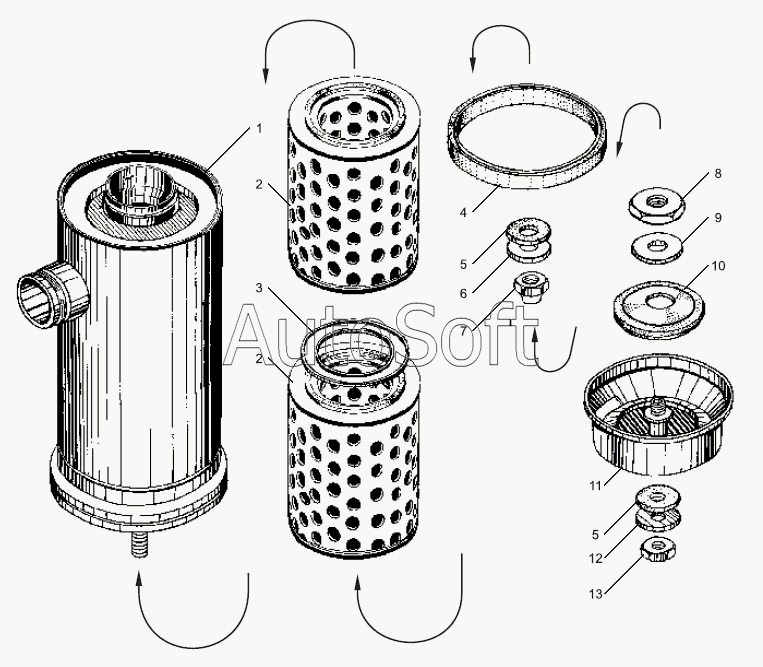 1
2
3
2
4
5
6
7
8
9
10
11
5
12
13
AutoSoft