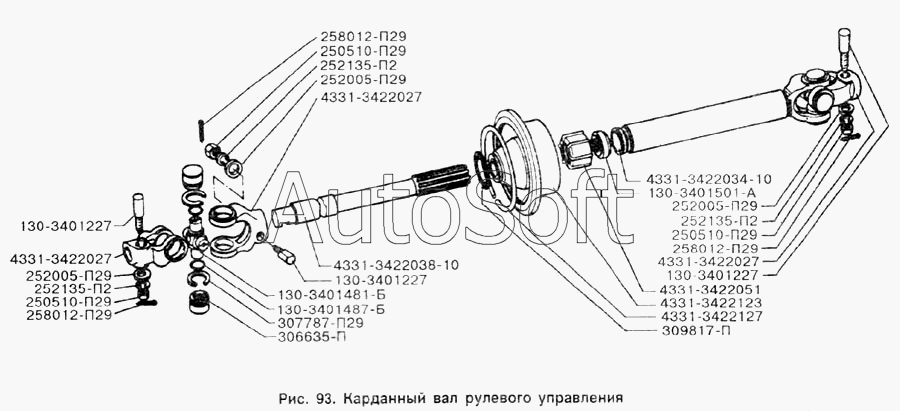 258012-П29
250510-П29
252135-П2
252005-П29
4331-3422027

130-3401227
4331-3422027
252005-П29
252135-П2
250510-П29
258012-П29

4331-3422038-10
130-3401227
130-3401481-Б
130-3401487-Б
307787-П29
306635-П

AutoSoft

4331-3422034-10
130-3401501-А
252005-П29
252135-П2
250510-П29
258012-П29
4331-3422027
130-3401227
4331-3422051
4331-3422123
4331-3422127
309817-П

Рис. 93. Карданный вал рулевого управления