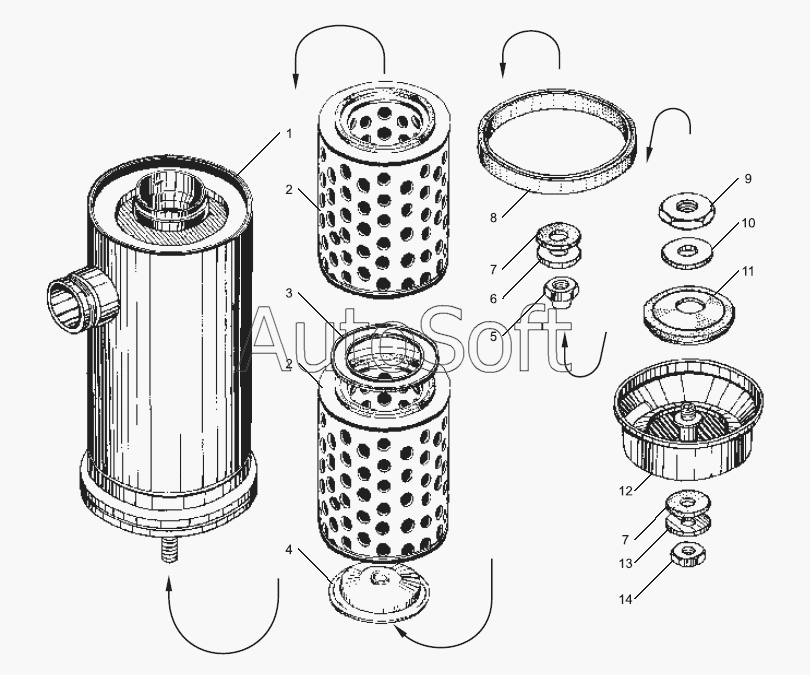 1
2
3
2
4
8
7
6
5
9
10
11
12
7
13
14
AutoSoft