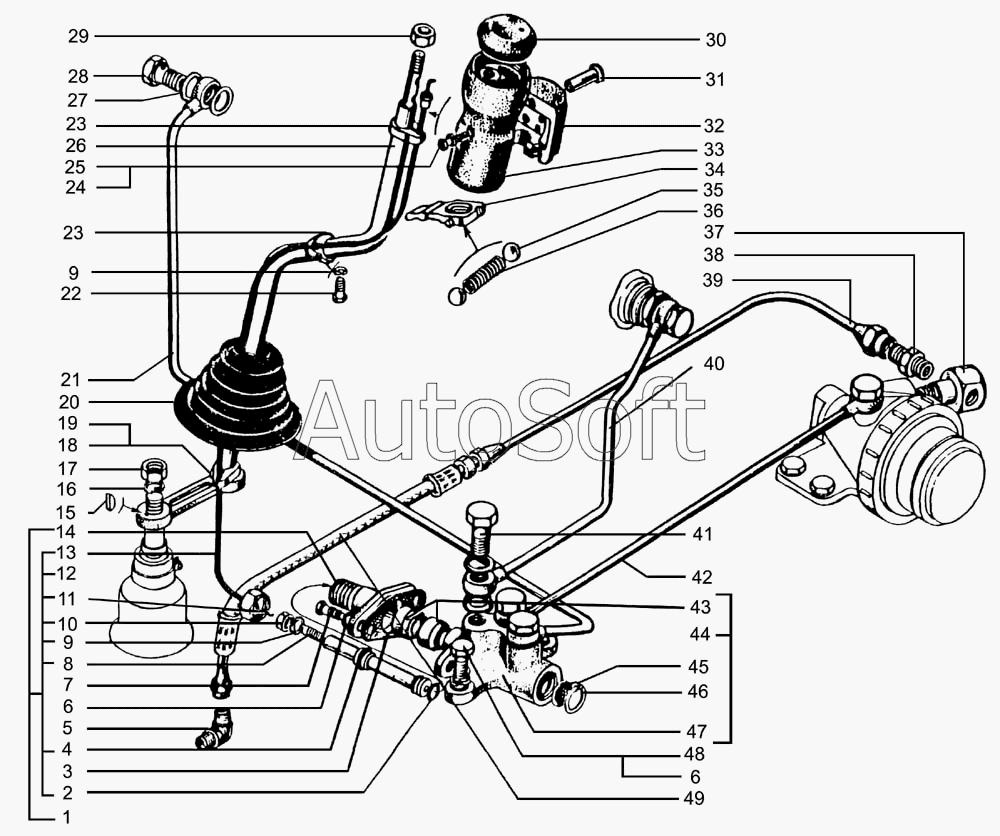 29
28
27
23
26
25
24
23
9
22
21
20
19
18
17
16
15
14
13
12
11
10
9
8
7
6
5
4
3
2
1
30
31
32
33
34
35
36
37
38
39
40
AutoSoft
41
42
43
44
45
46
47
48
6
49