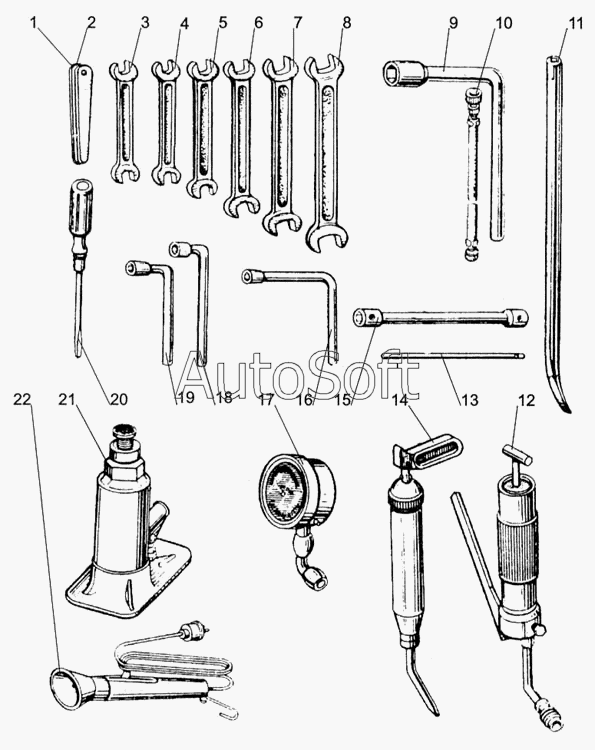 1 2 3 4 5 6 7 8 9 10 11

20 19 18 16 15 13

AutoSoft

22 21 17 14 12