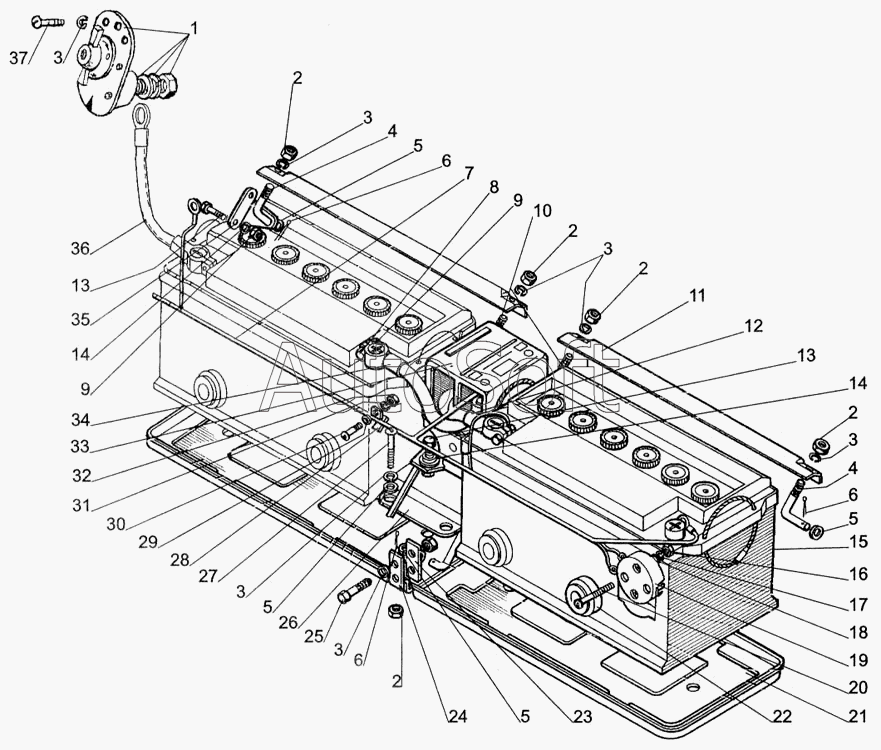 37 3 1
2
3
4
5
6
7
8
9
10
2
3
2
11
12
13
14
2
3
4
6
5
15
16
17
18
19
20
21
22
23
5
24
2
6
3
25
26
5
3
27
28
29
30
31
32
33
34
9
14
35
13
36
AutoSoft