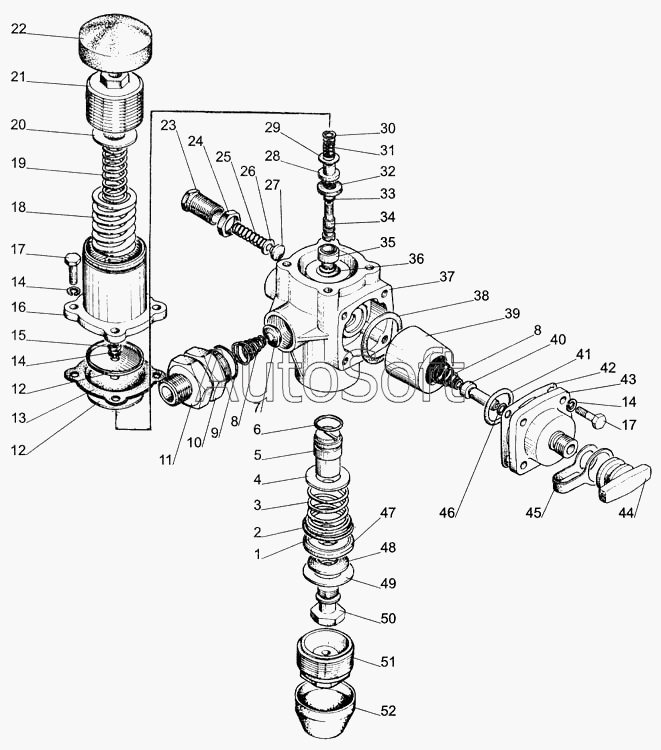 22
21
20
19
18
17
14
16
15
14
12
13
12
23
24
25
26
27
29
28
30
31
32
33
34
35
36
37
38
39
8
40
41
42
43
14
17
11
10
9
8
7
6
5
4
3
2
1
47
48
49
50
51
52
46
45
44
AutoSoft