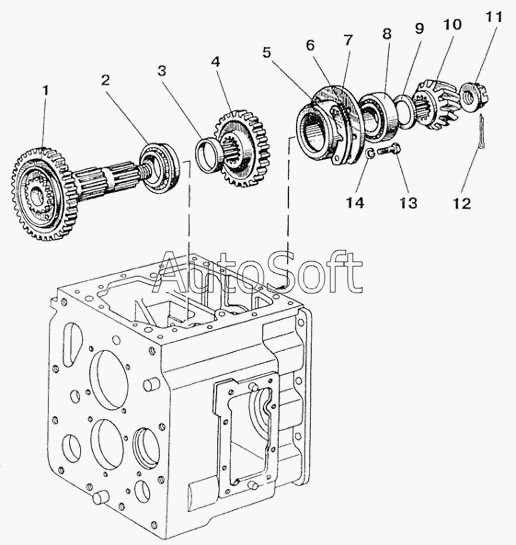 1
2
3
4
5
6
7
8
9
10
11
14
13
12
AutoSoft