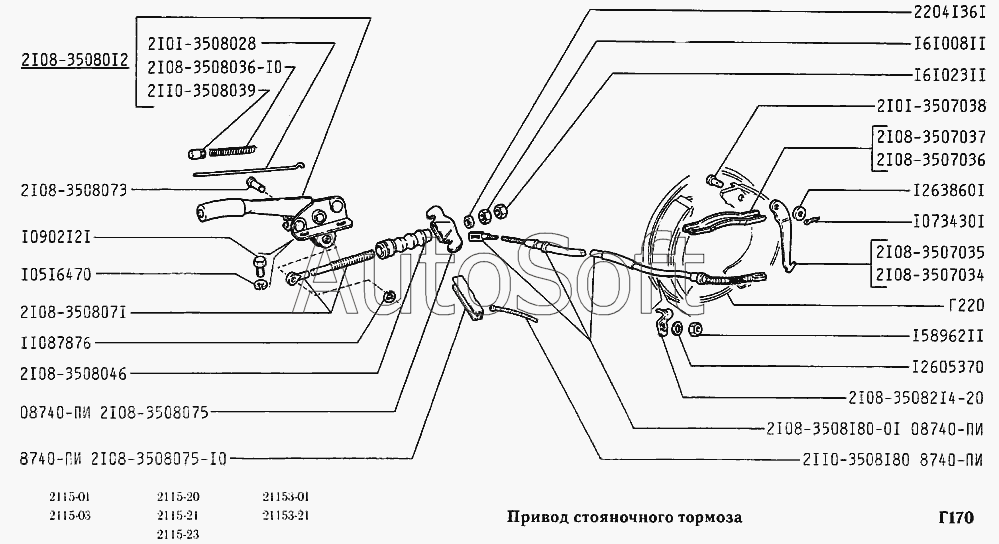 2I08-35080I2
2I0I-3508028
2I08-3508036-I0
2II0-3508039
2I08-3508073
I0902I2I
I05I6470
2I08-350807I
II087876
2I08-3508046
08740-ПИ 2I08-3508075
8740-ПИ 2I08-3508075-I0

2204I36I
I6I008II
I6I023II
2I0I-3507038
2I08-3507037
2I08-3507036
I263860I
I073430I
2I08-3507035
2I08-3507034
Г220
I58962II
I2605370
2I08-35082I4-20
2I08-3508I80-0I 08740-ПИ
2II0-3508I80 8740-ПИ

AutoSoft

2115-01
2115-03
2115-20
2115-21
2115-23
21153-01
21153-21

Привод стояночного тормоза

Г170