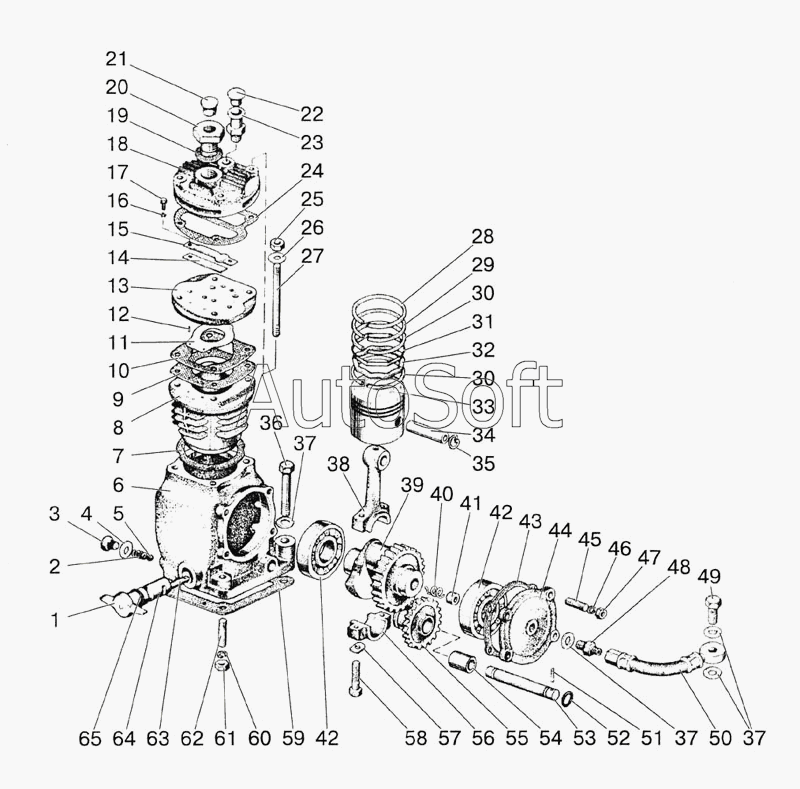 21
20
19
18
17
16
15
14
13
12
11
10
9
8
7
6
3 4 5
2
1
22
23
24
25
26
27
28
29
30
31
32
30
33
34
35
36
37
38
39
40
41
42
43
44
45
46
47
48
49
AutoSoft
65 64 63 62 61 60 59 42 58 57 56 55 54 53 52 51 37 50 37