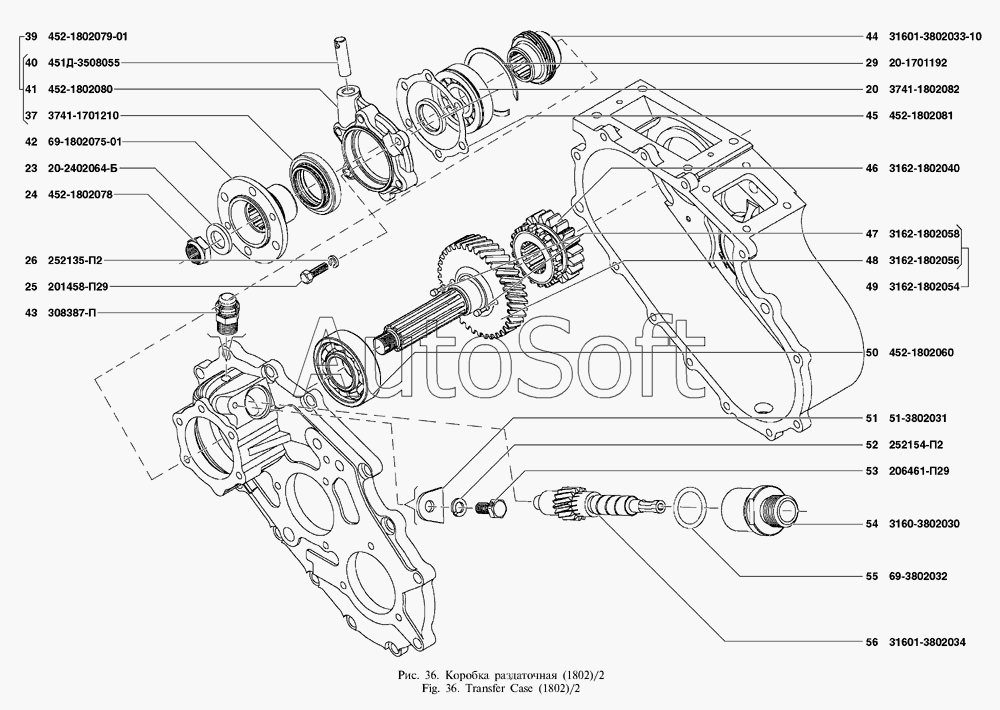 39 452-1802079-01
40 451Д-3508055
41 452-1802080
37 3741-1701210
42 69-1802075-01
23 20-2402064-Б
24 452-1802078
26 252135-П2
25 201458-П29
43 308387-П

44 31601-3802033-10
29 20-1701192
20 3741-1802082
45 452-1802081
46 3162-1802040
47 3162-1802058
48 3162-1802056
49 3162-1802054
50 452-1802060
51 51-3802031
52 252154-П2
53 206461-П29
54 3160-3802030
55 69-3802032
56 31601-3802034

AutoSoft

Рис. 36. Коробка раздаточная (1802)/2
Fig. 36. Transfer Case (1802)/2