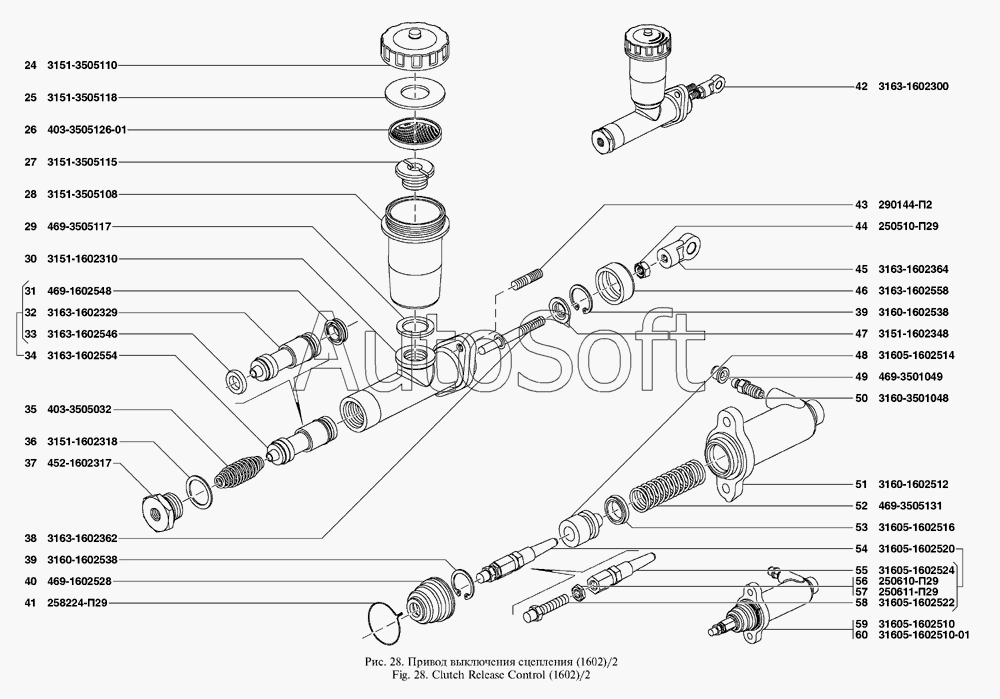 24 3151-3505110
25 3151-3505118
26 403-3505126-01
27 3151-3505115
28 3151-3505108
29 469-3505117
30 3151-1602310
31 469-1602548
32 3163-1602329
33 3163-1602546
34 3163-1602554
35 403-3505032
36 3151-1602318
37 452-1602317
38 3163-1602362
39 3160-1602538
40 469-1602528
41 258224-П29

42 3163-1602300
43 290144-П2
44 250510-П29
45 3163-1602364
46 3163-1602558
39 3160-1602538
47 3151-1602348
48 31605-1602514
49 469-3501049
50 3160-3501048
51 3160-1602512
52 469-3505131
53 31605-1602516
54 31605-1602520
55 31605-1602524
56 250610-П29
57 250611-П29
58 31605-1602522
59 31605-1602510
60 31605-1602510-01

AutoSoft

Рис. 28. Привод выключения сцепления (1602)/2
Fig. 28. Clutch Release Control (1602)/2