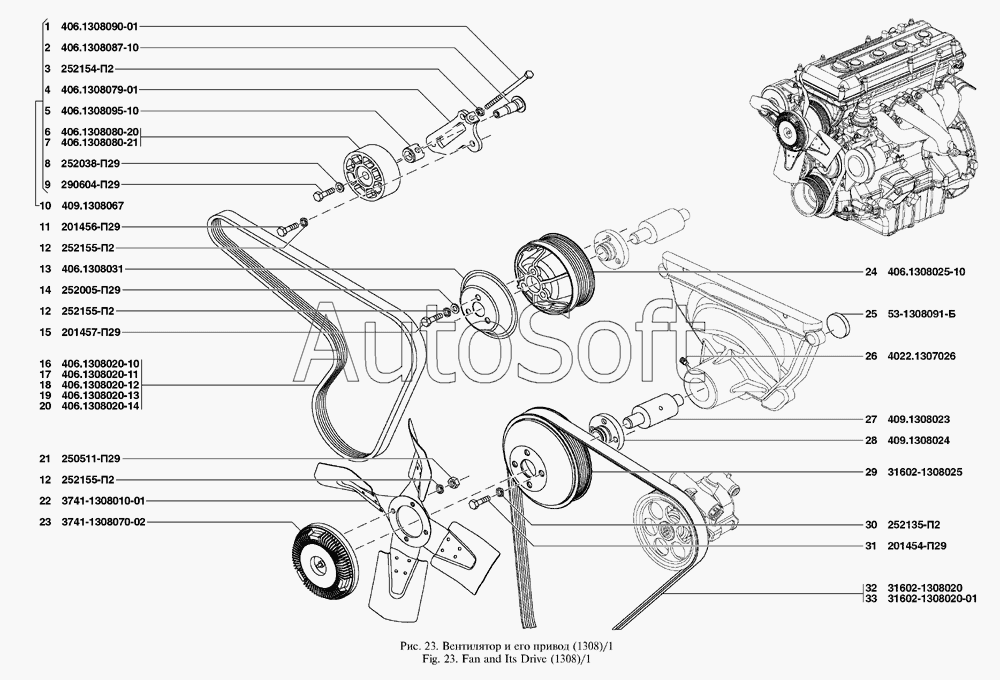 1 406.1308090-01
2 406.1308087-10
3 252154-П2
4 406.1308079-01
5 406.1308095-10
6 406.1308080-20
7 406.1308080-21
8 252038-П29
9 290604-П29
10 409.1308067
11 201456-П29
12 252155-П2
13 406.1308031
14 252005-П29
12 252155-П2
15 201457-П29
16 406.1308020-10
17 406.1308020-11
18 406.1308020-12
19 406.1308020-13
20 406.1308020-14
21 250511-П29
12 252155-П2
22 3741-1308010-01
23 3741-1308070-02

24 406.1308025-10
25 53-1308091-Б
26 4022.1307026
27 409.1308023
28 409.1308024
29 31602-1308025
30 252135-П2
31 201454-П29
32 31602-1308020
33 31602-1308020-01

AutoSoft

Рис. 23. Вентилятор и его привод (1308)/1
Fig. 23. Fan and Its Drive (1308)/1