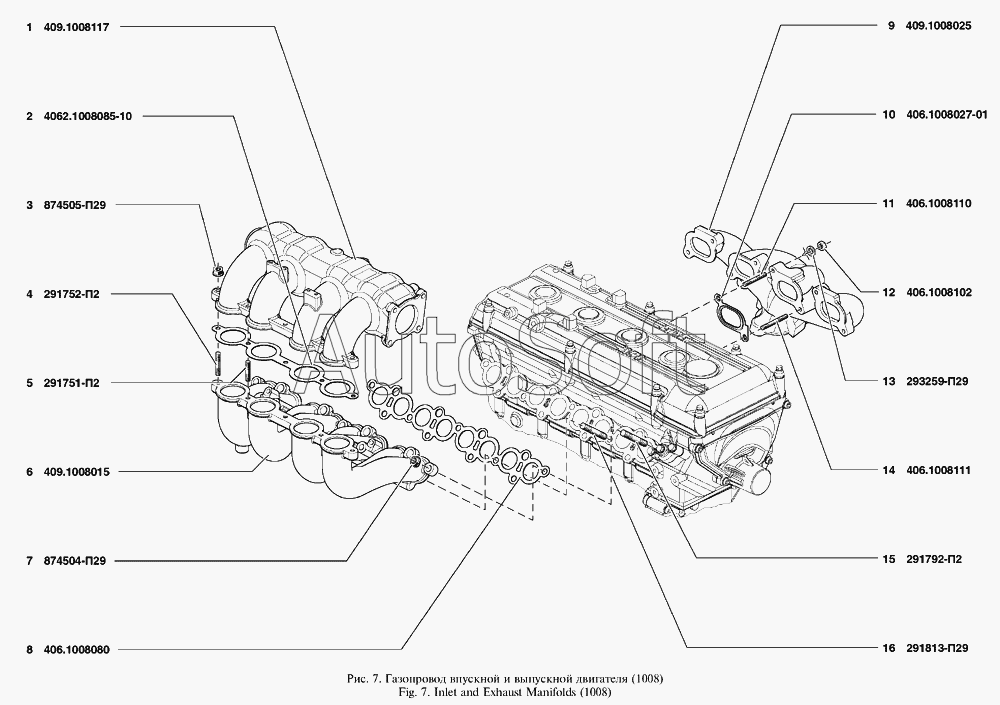 1 409.1008117

2 4062.1008085-10

3 874505-П29

4 291752-П2

5 291751-П2

6 409.1008015

7 874504-П29

8 406.1008080

9 409.1008025

10 406.1008027-01

11 406.1008110

12 406.1008102

13 293259-П29

14 406.1008111

15 291792-П2

16 291813-П29

AutoSoft

Рис. 7. Газопровод впускной и выпускной двигателя (1008)
Fig. 7. Inlet and Exhaust Manifolds (1008)