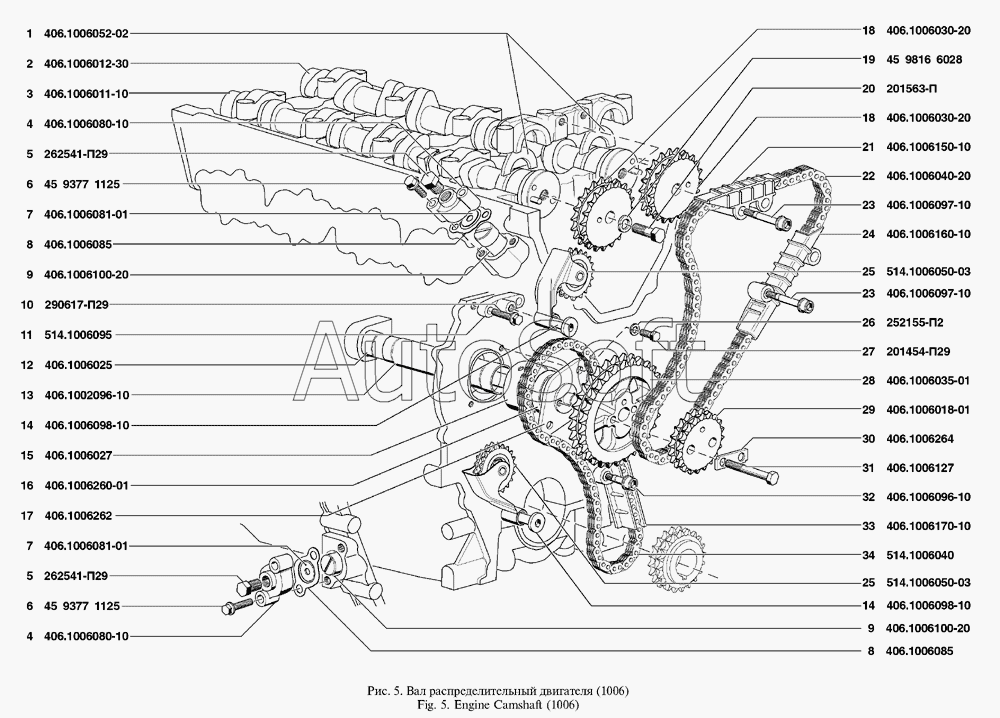 1 406.1006052-02
2 406.1006012-30
3 406.1006011-10
4 406.1006080-10
5 262541-П29
6 45 9377 1125
7 406.1006081-01
8 406.1006085
9 406.1006100-20
10 290617-П29
11 514.1006095
12 406.1006025
13 406.1002096-10
14 406.1006098-10
15 406.1006027
16 406.1006260-01
17 406.1006262
7 406.1006081-01
5 262541-П29
6 45 9377 1125
4 406.1006080-10

18 406.1006030-20
19 45 9816 6028
20 201563-П
18 406.1006030-20
21 406.1006150-10
22 406.1006040-20
23 406.1006097-10
24 406.1006160-10
25 514.1006050-03
23 406.1006097-10
26 252155-П2
27 201454-П29
28 406.1006035-01
29 406.1006018-01
30 406.1006264
31 406.1006127
32 406.1006096-10
33 406.1006170-10
34 514.1006040
25 514.1006050-03
14 406.1006098-10
9 406.1006100-20
8 406.1006085

AutoSoft

Рис. 5. Вал распределительный двигателя (1006)
Fig. 5. Engine Camshaft (1006)