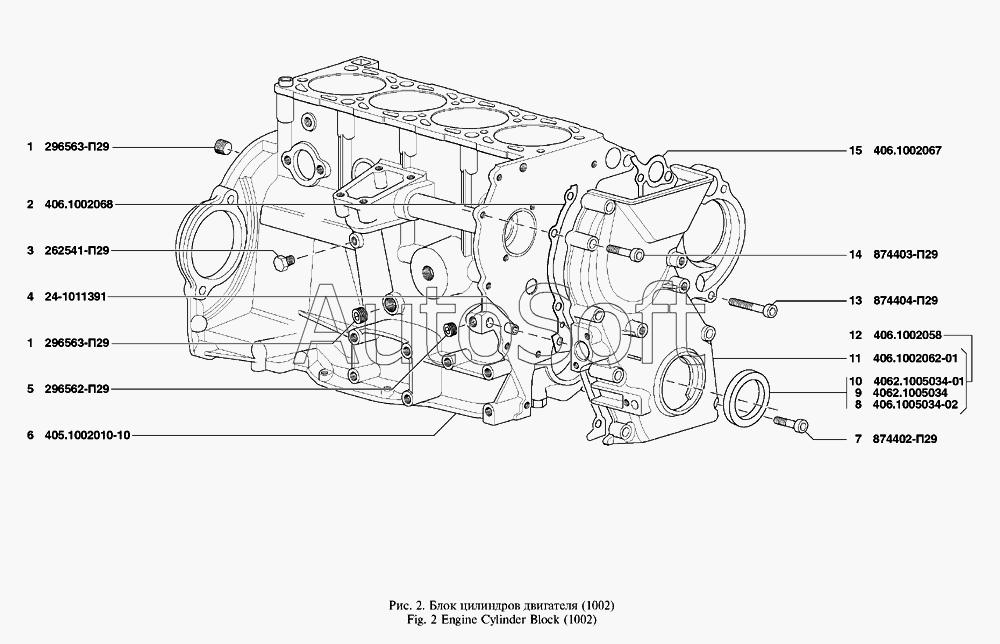 1 296563-П29
2 406.1002068
3 262541-П29
4 24-1011391
1 296563-П29
5 296562-П29
6 405.1002010-10

15 406.1002067
14 874403-П29
13 874404-П29
12 406.1002058
11 406.1002062-01
10 4062.1005034-01
9 4062.1005034
8 406.1005034-02
7 874402-П29

AutoSoft

Рис. 2. Блок цилиндров двигателя (1002)
Fig. 2 Engine Cylinder Block (1002)