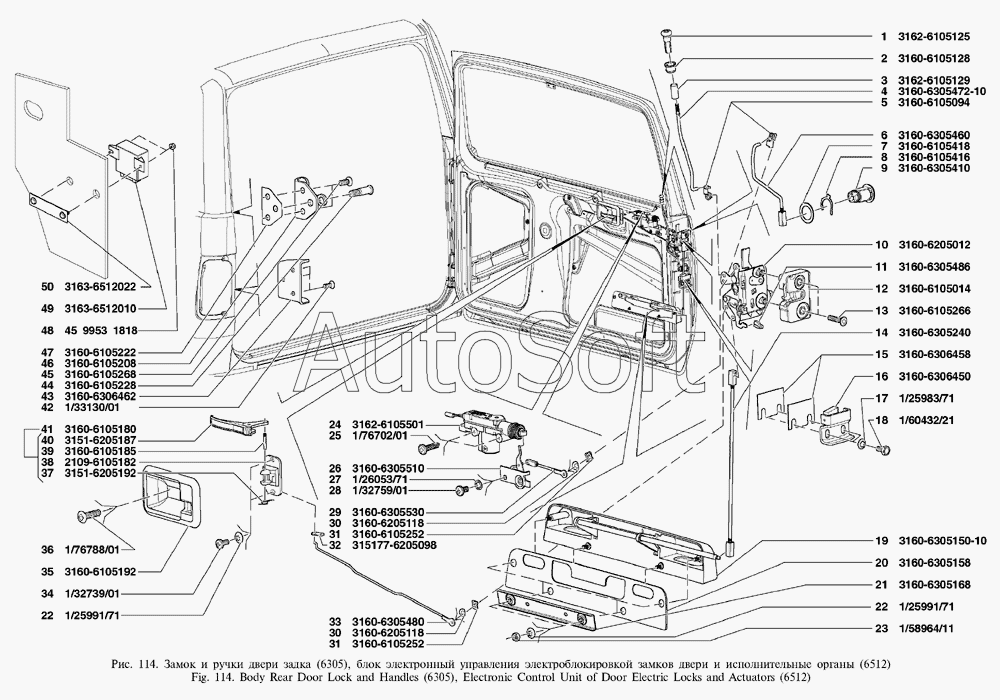 1 3162-6105125
2 3160-6105128
3 3162-6105129
4 3160-6305472-10
5 3160-6105094
6 3160-6305460
7 3160-6105418
8 3160-6105416
9 3160-6305410
10 3160-6205012
11 3160-6305486
12 3160-6105014
13 3160-6105266
14 3160-6305240
15 3160-6306458
16 3160-6306450
17 1/25983/71
18 1/60432/21
19 3160-6305150-10
20 3160-6305158
21 3160-6305168
22 1/25991/71
23 1/58964/11

50 3163-6512022
49 3163-6512010
48 45 9953 1818
47 3160-6105222
46 3160-6105208
45 3160-6105268
44 3160-6105228
43 3160-6306462
42 1/33130/01
41 3160-6105180
40 3151-6205187
39 3160-6105185
38 2109-6105182
37 3151-6205192
36 1/76788/01
35 3160-6105192
34 1/32739/01
22 1/25991/71

24 3162-6105501
25 1/76702/01
26 3160-6305510
27 1/26053/71
28 1/32759/01
29 3160-6305530
30 3160-6205118
31 3160-6105252
32 315177-6205098
33 3160-6305480
30 3160-6205118
31 3160-6105252

AutoSoft

Рис. 114. Замок и ручки двери задка (6305), блок электронный управления электроблокировкой замков двери и исполнительные органы (6512)
Fig. 114. Body Rear Door Lock and Handles (6305), Electronic Control Unit of Door Electric Locks and Actuators (6512)