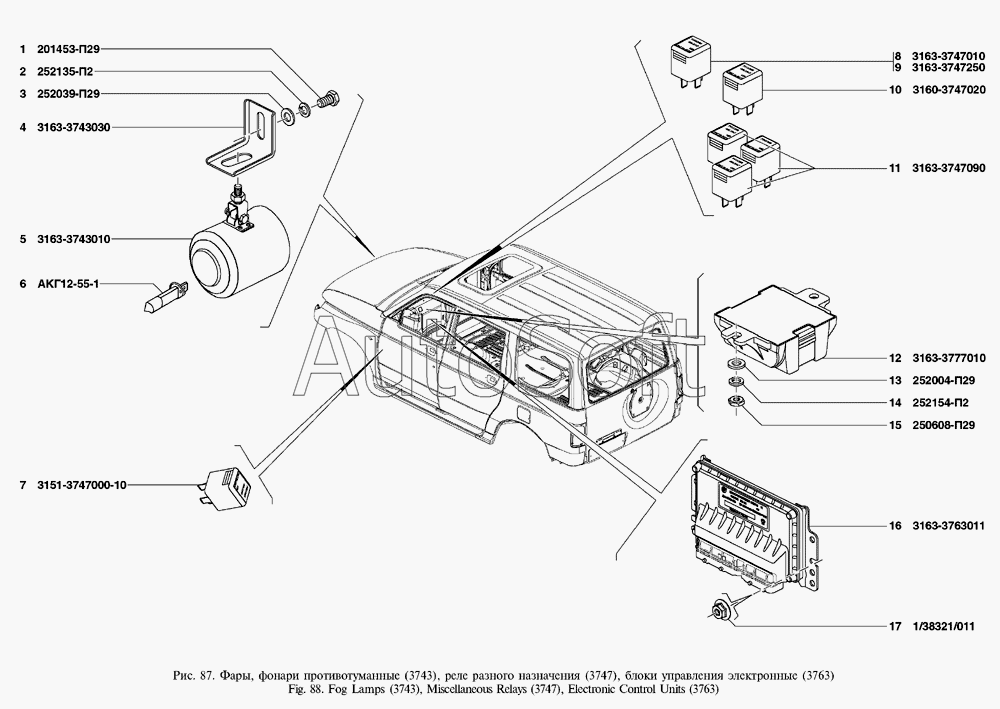 1 201453-П29
2 252135-П2
3 252039-П29
4 3163-3743030
5 3163-3743010
6 АКГ12-55-1
7 3151-3747000-10

8 3163-3747010
9 3163-3747250
10 3160-3747020
11 3163-3747090
12 3163-3777010
13 252004-П29
14 252154-П2
15 250608-П29
16 3163-3763011
17 1/38321/011

AutoSoft

Рис. 87. Фары, фонари противотуманные (3743), реле разного назначения (3747), блоки управления электронные (3763)
Fig. 88. Fog Lamps (3743), Miscellaneous Relays (3747), Electronic Control Units (3763)