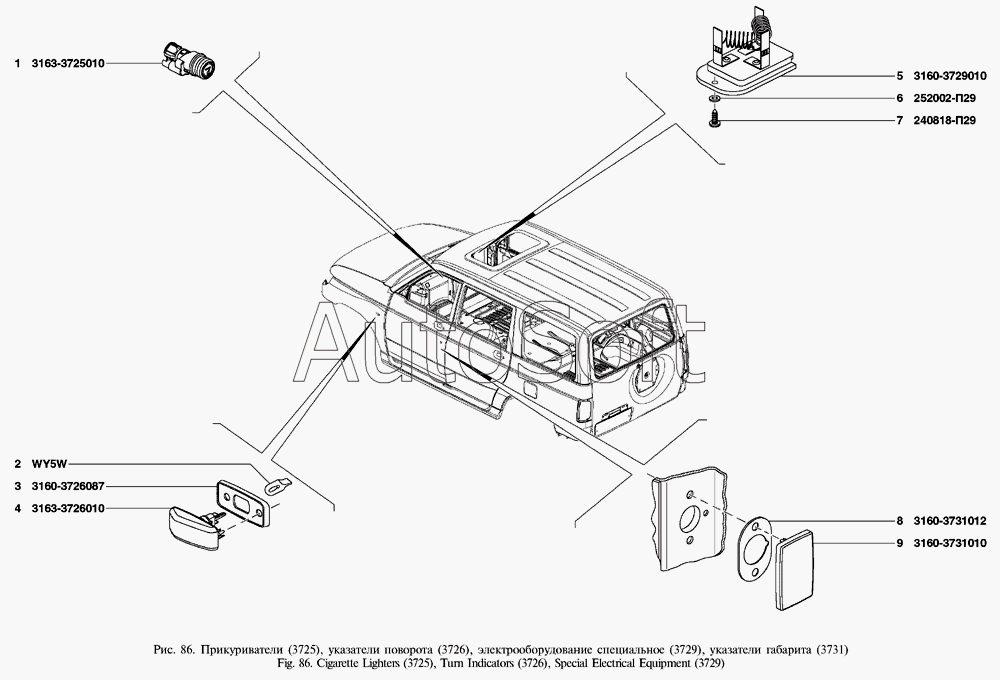 1 3163-3725010

5 3160-3729010
6 252002-П29
7 240818-П29

AutoSoft

2 WY5W
3 3160-3726087
4 3163-3726010

8 3160-3731012
9 3160-3731010

Рис. 86. Прикуриватели (3725), указатели поворота (3726), электрооборудование специальное (3729), указатели габарита (3731)
Fig. 86. Cigarette Lighters (3725), Turn Indicators (3726), Special Electrical Equipment (3729)