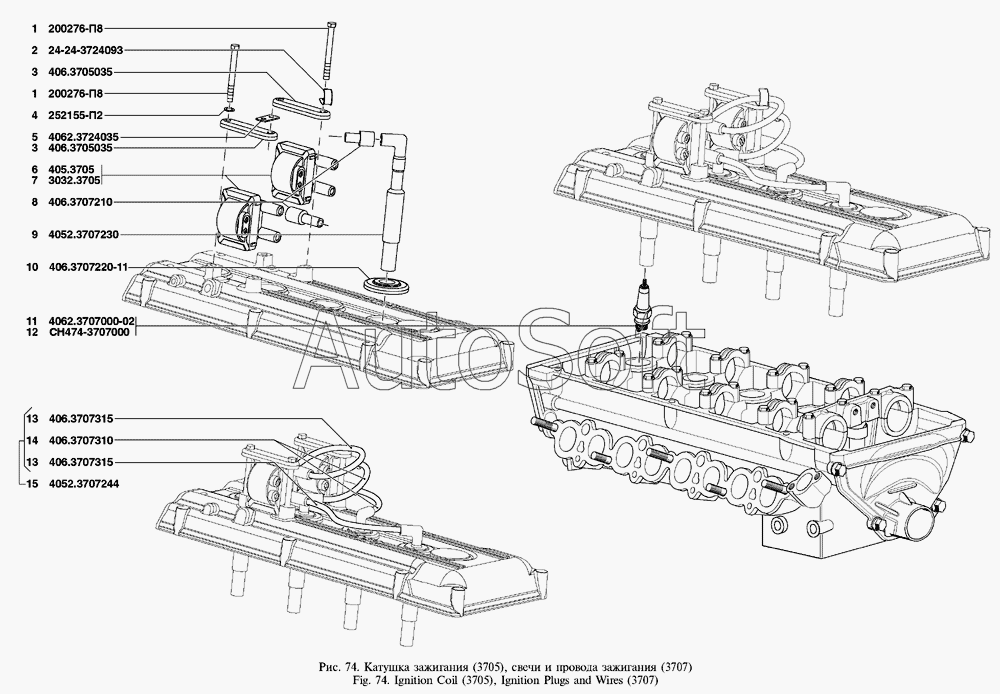 1 200276-П8
2 24-24-3724093
3 406.3705035
1 200276-П8
4 252155-П2
5 4062.3724035
3 406.3705035
6 405.3705
7 3032.3705
8 406.3707210
9 4052.3707230
10 406.3707220-11
11 4062.3707000-02
12 CH474-3707000

13 406.3707315
14 406.3707310
13 406.3707315
15 4052.3707244

AutoSoft

Рис. 74. Катушка зажигания (3705), свечи и провода зажигания (3707)
Fig. 74. Ignition Coil (3705), Ignition Plugs and Wires (3707)