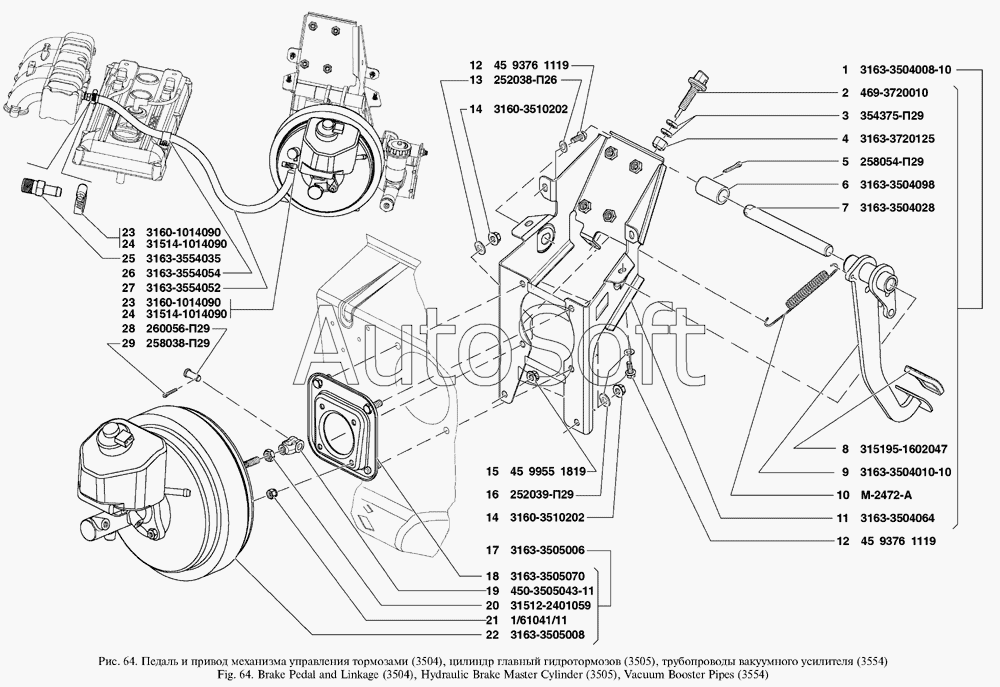 12 45 9376 1119
13 252038-П26
14 3160-3510202

1 3163-3504008-10
2 469-3720010
3 354375-П29
4 3163-3720125
5 258054-П29
6 3163-3504098
7 3163-3504028

23 3160-1014090
24 31514-1014090
25 3163-3554035
26 3163-3554054
27 3163-3554052
23 3160-1014090
24 31514-1014090
28 260056-П29
29 258038-П29

AutoSoft

8 315195-1602047
9 3163-3504010-10
10 М-2472-А
11 3163-3504064
12 45 9376 1119

15 45 9955 1819
16 252039-П29
14 3160-3510202

17 3163-3505006
18 3163-3505070
19 450-3505043-11
20 31512-2401059
21 1/61041/11
22 3163-3505008

Рис. 64. Педаль и привод механизма управления тормозами (3504), цилиндр главный гидротормозов (3505), трубопроводы вакуумного усилителя (3554)
Fig. 64. Brake Pedal and Linkage (3504), Hydraulic Brake Master Cylinder (3505), Vacuum Booster Pipes (3554)