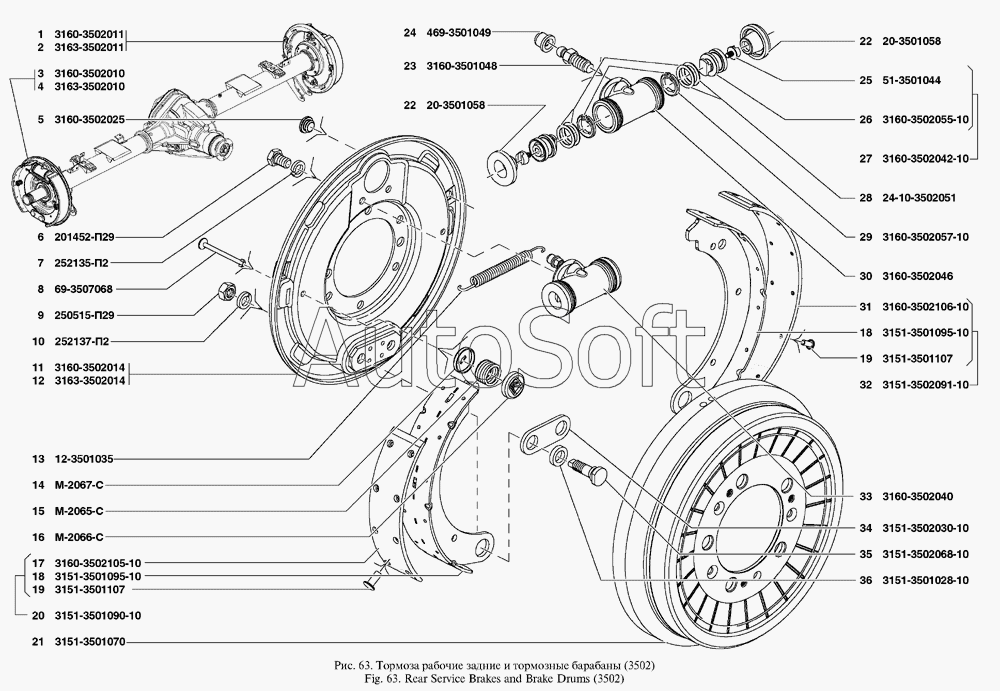 1 3160-3502011
2 3163-3502011
3 3160-3502010
4 3163-3502010
5 3160-3502025
6 201452-П29
7 252135-П2
8 69-3507068
9 250515-П29
10 252137-П2
11 3160-3502014
12 3163-3502014
13 12-3501035
14 М-2067-С
15 М-2065-С
16 М-2066-С
17 3160-3502105-10
18 3151-3501095-10
19 3151-3501107
20 3151-3501090-10
21 3151-3501070

24 469-3501049
23 3160-3501048
22 20-3501058

22 20-3501058
25 51-3501044
26 3160-3502055-10
27 3160-3502042-10
28 24-10-3502051
29 3160-3502057-10
30 3160-3502046
31 3160-3502106-10
18 3151-3501095-10
19 3151-3501107
32 3151-3502091-10
33 3160-3502040
34 3151-3502030-10
35 3151-3502068-10
36 3151-3501028-10

AutoSoft

Рис. 63. Тормоза рабочие задние и тормозные барабаны (3502)
Fig. 63. Rear Service Brakes and Brake Drums (3502)