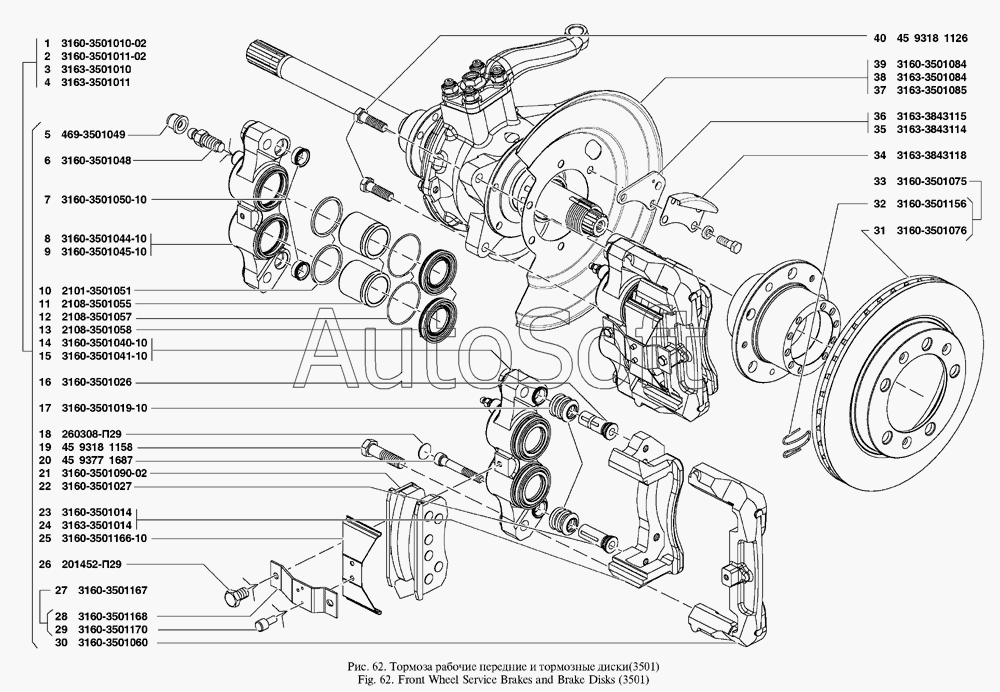 1 3160-3501010-02
2 3160-3501011-02
3 3163-3501010
4 3163-3501011
5 469-3501049
6 3160-3501048
7 3160-3501050-10
8 3160-3501044-10
9 3160-3501045-10
10 2101-3501051
11 2108-3501055
12 2108-3501057
13 2108-3501058
14 3160-3501040-10
15 3160-3501041-10
16 3160-3501026
17 3160-3501019-10
18 260308-П29
19 45 9318 1158
20 45 9377 1687
21 3160-3501090-02
22 3160-3501027
23 3160-3501014
24 3163-3501014
25 3160-3501166-10
26 201452-П29
27 3160-3501167
28 3160-3501168
29 3160-3501170
30 3160-3501060

40 45 9318 1126
39 3160-3501084
38 3163-3501084
37 3163-3501085
36 3163-3843115
35 3163-3843114
34 3163-3843118
33 3160-3501075
32 3160-3501156
31 3160-3501076

AutoSoft

Рис. 62. Тормоза рабочие передние и тормозные диски(3501)
Fig. 62. Front Wheel Service Brakes and Brake Disks (3501)