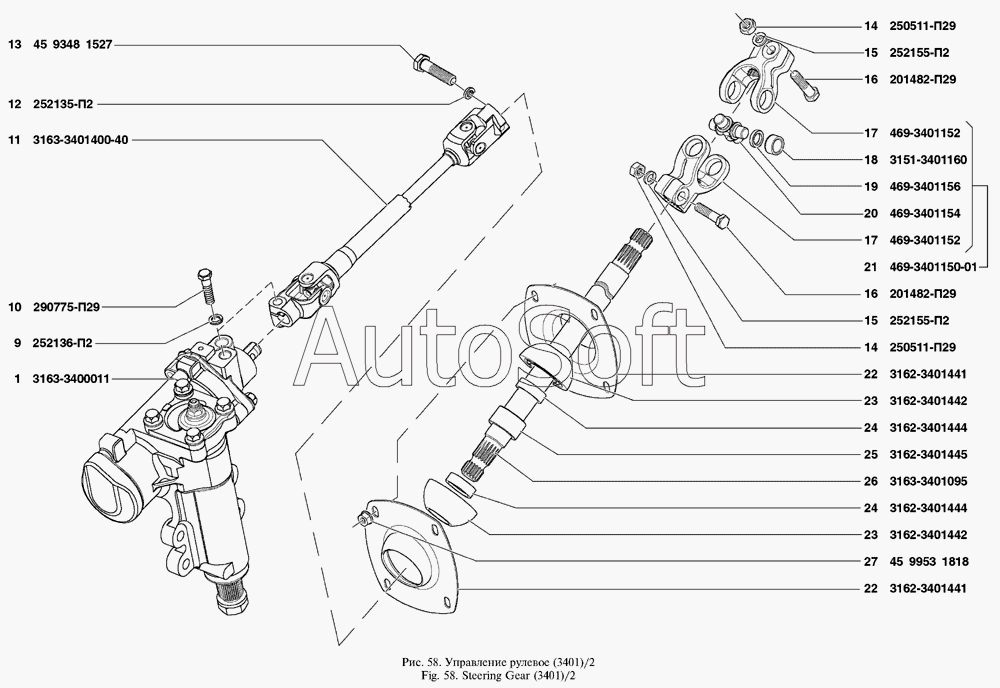 13 45 9348 1527

12 252135-П2

11 3163-3401400-40

10 290775-П29

9 252136-П2

1 3163-3400011

14 250511-П29

15 252155-П2

16 201482-П29

17 469-3401152

18 3151-3401160

19 469-3401156

20 469-3401154

17 469-3401152

21 469-3401150-01

16 201482-П29

15 252155-П2

14 250511-П29

22 3162-3401441

23 3162-3401442

24 3162-3401444

25 3162-3401445

26 3163-3401095

24 3162-3401444

23 3162-3401442

27 45 9953 1818

22 3162-3401441

AutoSoft

Рис. 58. Управление рулевое (3401)/2
Fig. 58. Steering Gear (3401)/2