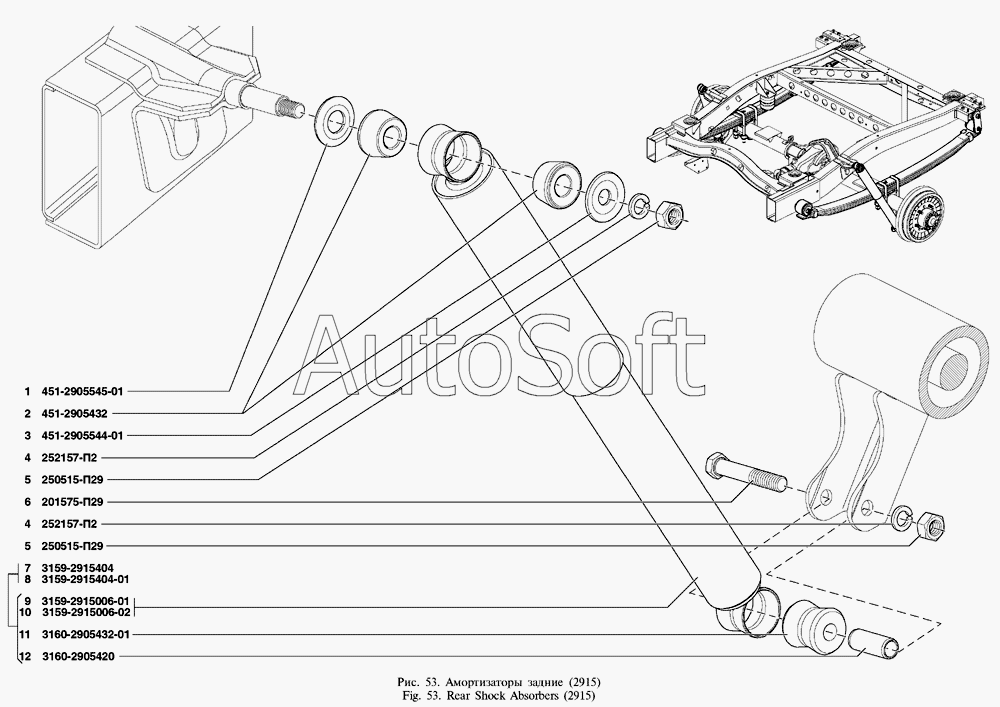 AutoSoft

1 451-2905545-01
2 451-2905432
3 451-2905544-01
4 252157-П2
5 250515-П29
6 201575-П29
4 252157-П2
5 250515-П29
7 3159-2915404
8 3159-2915404-01
9 3159-2915006-01
10 3159-2915006-02
11 3160-2905432-01
12 3160-2905420

Рис. 53. Амортизаторы задние (2915)
Fig. 53. Rear Shock Absorbers (2915)