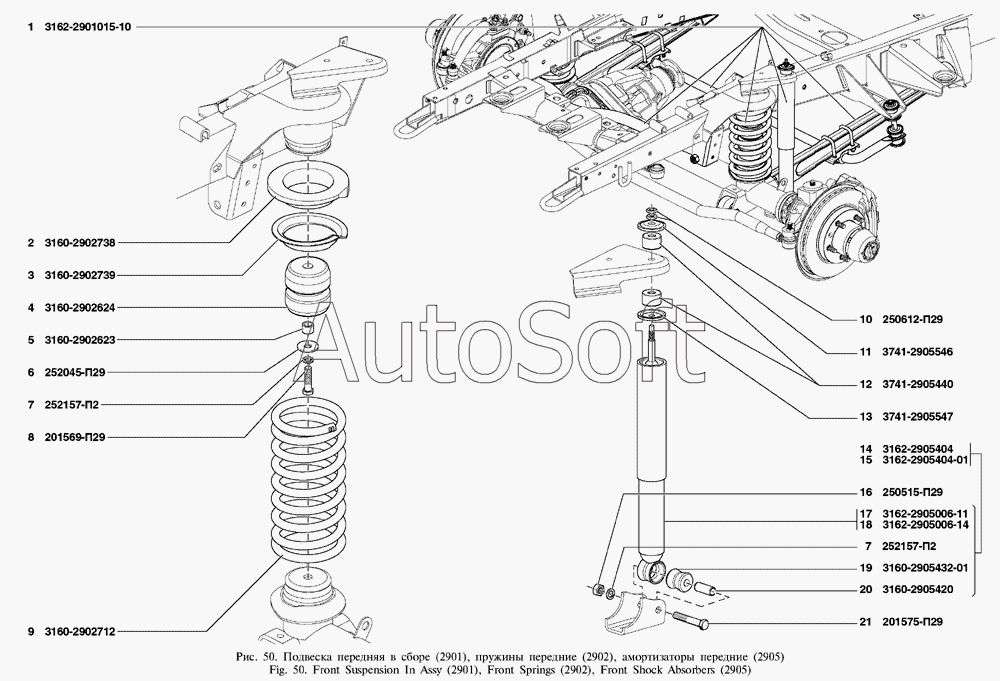 1 3162-2901015-10

2 3160-2902738

3 3160-2902739

4 3160-2902624

5 3160-2902623

6 252045-П29

7 252157-П2

8 201569-П29

9 3160-2902712

AutoSoft

10 250612-П29

11 3741-2905546

12 3741-2905440

13 3741-2905547

14 3162-2905404
15 3162-2905404-01

16 250515-П29

17 3162-2905006-11
18 3162-2905006-14

7 252157-П2

19 3160-2905432-01

20 3160-2905420

21 201575-П29

Рис. 50. Подвеска передняя в сборе (2901), пружины передние (2902), амортизаторы передние (2905)
Fig. 50. Front Suspension In Assy (2901), Front Springs (2902), Front Shock Absorbers (2905)