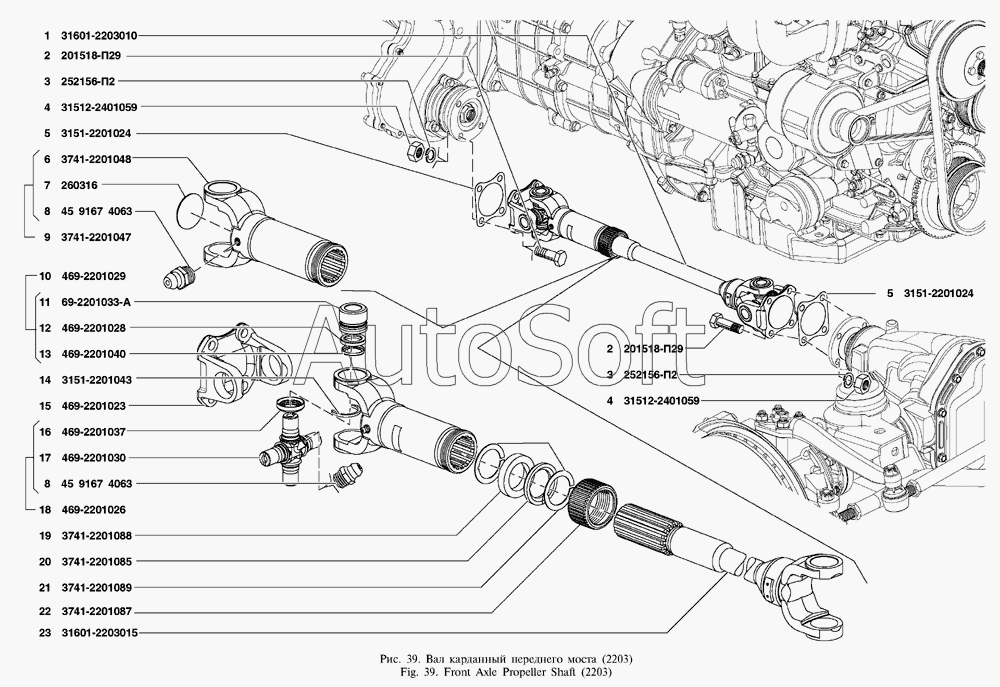 1 31601-2203010
2 201518-П29
3 252156-П2
4 31512-2401059
5 3151-2201024
6 3741-2201048
7 260316
8 45 9167 4063
9 3741-2201047
10 469-2201029
11 69-2201033-А
12 469-2201028
13 469-2201040
14 3151-2201043
15 469-2201023
16 469-2201037
17 469-2201030
8 45 9167 4063
18 469-2201026
19 3741-2201088
20 3741-2201085
21 3741-2201089
22 3741-2201087
23 31601-2203015

5 3151-2201024
2 201518-П29
3 252156-П2
4 31512-2401059

AutoSoft

Рис. 39. Вал карданный переднего моста (2203)
Fig. 39. Front Axle Propeller Shaft (2203)