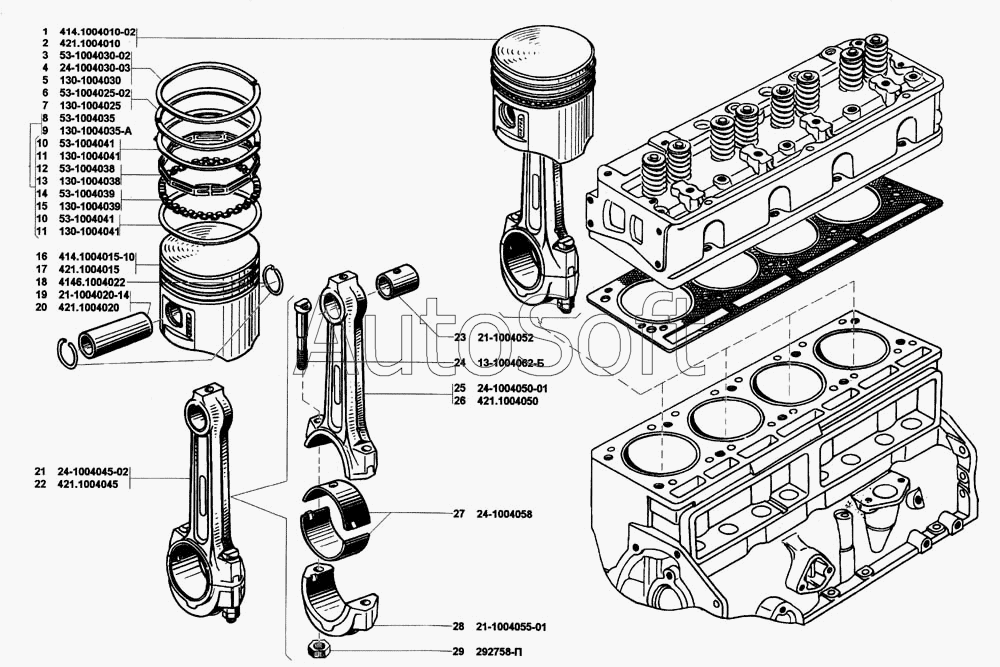 1 414.1004010-02
2 421.1004010
3 53-1004030-02
4 24-1004030-03
5 130-1004030
6 53-1004025-02
7 130-1004025
8 53-1004035
9 130-1004035-А
10 53-1004041
11 130-1004041
12 53-1004038
13 130-1004038
14 53-1004039
15 130-1004039
10 53-1004041
11 130-1004041
16 414.1004015-10
17 421.1004015
18 4146.1004022
19 21-1004020-14
20 421.1004020
21 24-1004045-02
22 421.1004045
23 21-1004052
24 13-1004062-Б
25 24-1004050-01
26 421.1004050
27 24-1004058
28 21-1004055-01
29 292758-П
AutoSoft