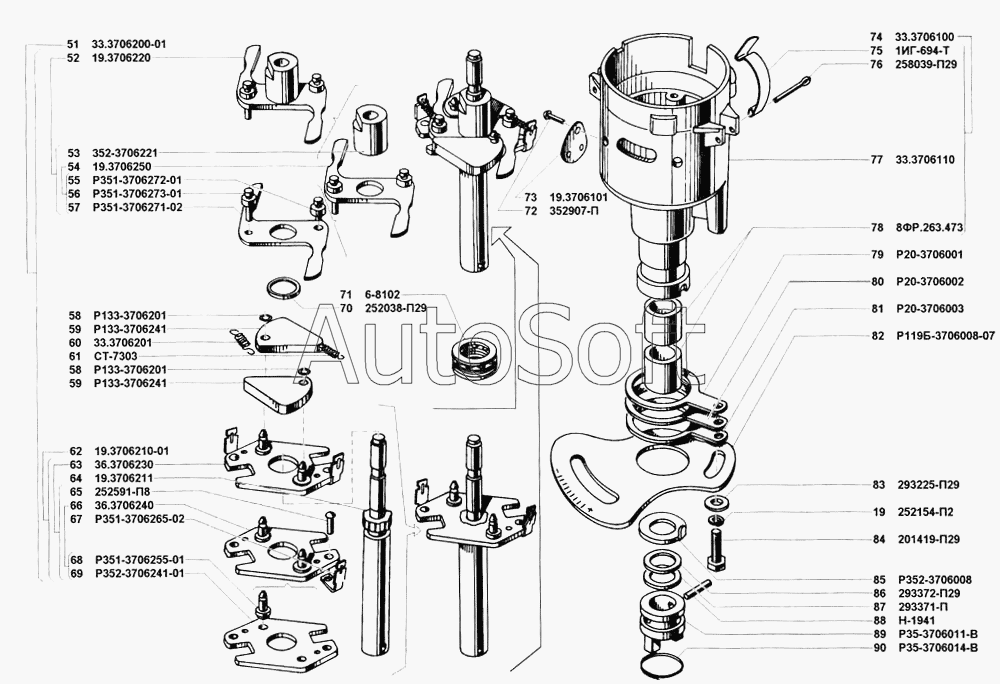 51 33.3706200-01
52 19.3706220

53 352-3706221
54 19.3706250
55 Р351-3706272-01
56 Р351-3706273-01
57 Р351-3706271-02

58 Р133-3706201
59 Р133-3706241
60 33.3706201
61 СТ-7303
58 Р133-3706201
59 Р133-3706241

62 19.3706210-01
63 36.3706230
64 19.3706211
65 252591-П8
66 36.3706240
67 Р351-3706265-02

68 Р351-3706255-01
69 Р352-3706241-01

73 19.3706101
72 352907-П

71 6-8102
70 252038-П29

AutoSoft

74 33.3706100
75 1ИГ-694-Т
76 258039-П29

77 33.3706110

78 8ФР.263.473
79 Р20-3706001
80 Р20-3706002
81 Р20-3706003
82 Р119Б-3706008-07

83 293225-П29
19 252154-П2
84 201419-П29

85 Р352-3706008
86 293372-П29
87 293371-П
88 Н-1941
89 Р35-3706011-В
90 Р35-3706014-В