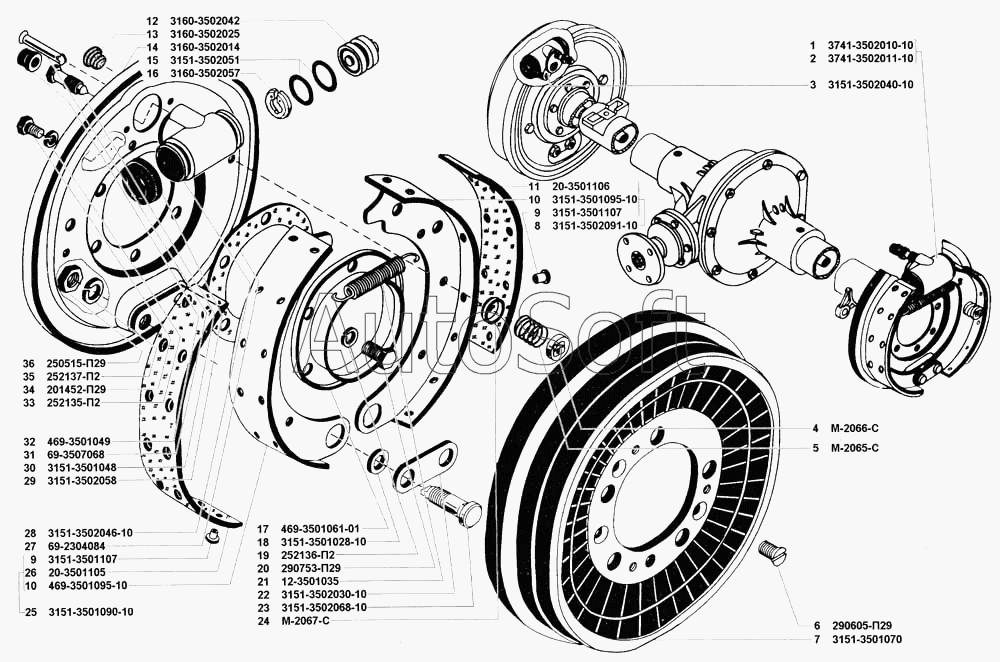 12 3160-3502042
13 3160-3502025
14 3160-3502014
15 3151-3502051
16 3160-3502057

1 3741-3502010-10
2 3741-3502011-10
3 3151-3502040-10

11 20-3501106
10 3151-3501095-10
9 3151-3501107
8 3151-3502091-10

AutoSoft

36 250515-П29
35 252137-П2
34 201452-П29
33 252135-П2

32 469-3501049
31 69-3507068
30 3151-3501048
29 3151-3502058

4 М-2066-С
5 М-2065-С

28 3151-3502046-10
27 69-2304084
9 3151-3501107
26 20-3501105
10 469-3501095-10

25 3151-3501090-10

17 469-3501061-01
18 3151-3501028-10
19 252136-П2
20 290753-П29
21 12-3501035
22 3151-3502030-10
23 3151-3502068-10
24 М-2067-С

6 290605-П29
7 3151-3501070