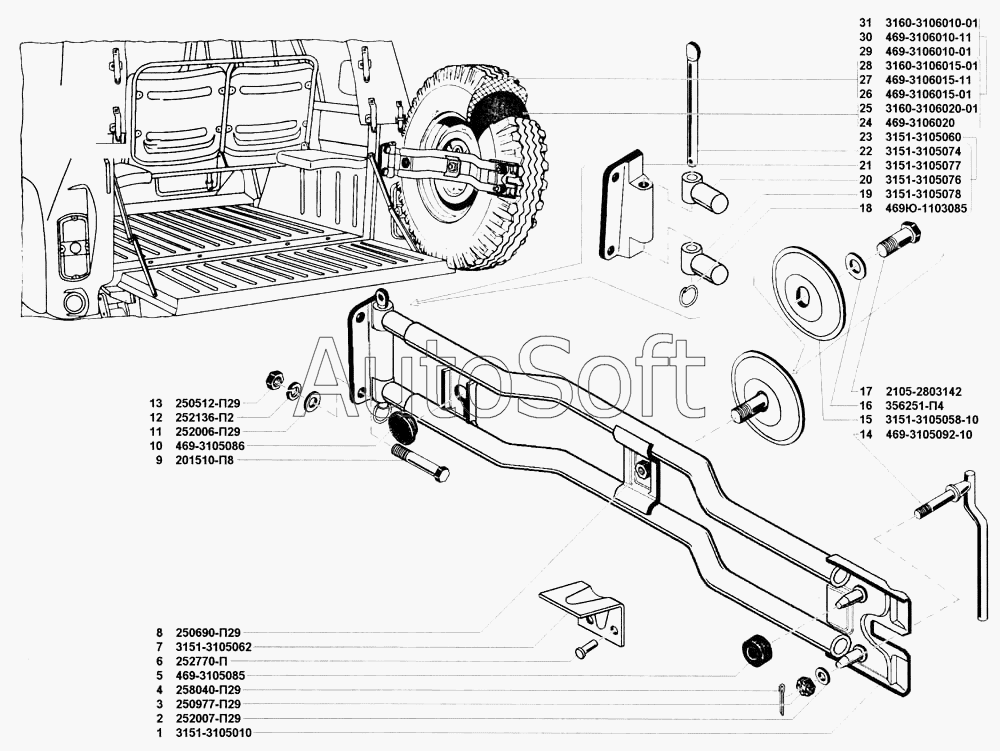 31 3160-3106010-01
30 469-3106010-11
29 469-3106010-01
28 3160-3106015-01
27 469-3106015-11
26 469-3106015-01
25 3160-3106020-01
24 469-3106020
23 3151-3105060
22 3151-3105074
21 3151-3105077
20 3151-3105076
19 3151-3105078
18 469Ю-1103085

AutoSoft

17 2105-2803142
16 356251-П4
15 3151-3105058-10
14 469-3105092-10

13 250512-П29
12 252136-П2
11 252006-П29
10 469-3105086
9 201510-П8

8 250690-П29
7 3151-3105062
6 252770-П
5 469-3105085
4 258040-П29
3 250977-П29
2 252007-П29
1 3151-3105010