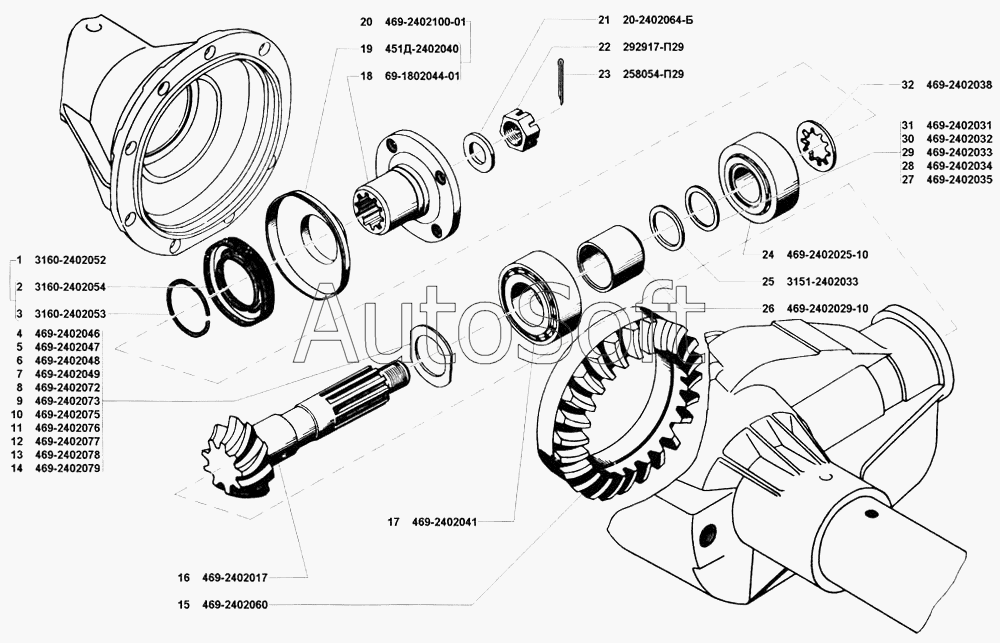 20 469-2402100-01
19 451Д-2402040
18 69-1802044-01
21 20-2402064-Б
22 292917-П29
23 258054-П29
32 469-2402038
31 469-2402031
30 469-2402032
29 469-2402033
28 469-2402034
27 469-2402035
24 469-2402025-10
25 3151-2402033
26 469-2402029-10
1 3160-2402052
2 3160-2402054
3 3160-2402053
4 469-2402046
5 469-2402047
6 469-2402048
7 469-2402049
8 469-2402072
9 469-2402073
10 469-2402075
11 469-2402076
12 469-2402077
13 469-2402078
14 469-2402079
AutoSoft
17 469-2402041
16 469-2402017
15 469-2402060