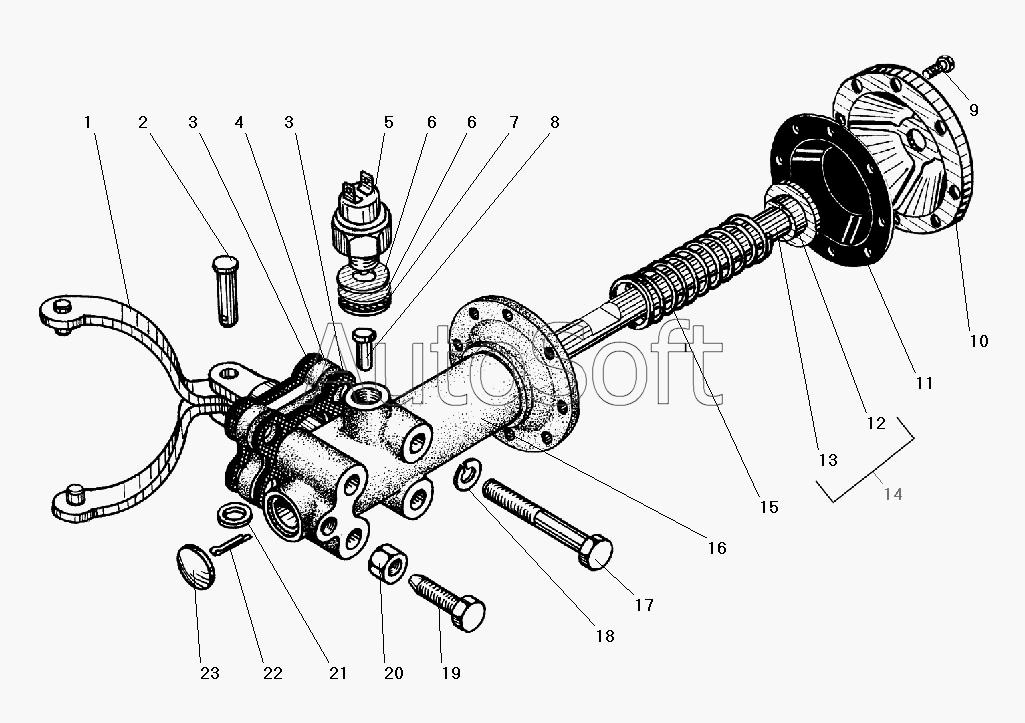 1 2 3 4 3 5 6 6 7 8

9

10

11

12

13

14

15

16

17

18

19

20

21

22

23

AutoSoft