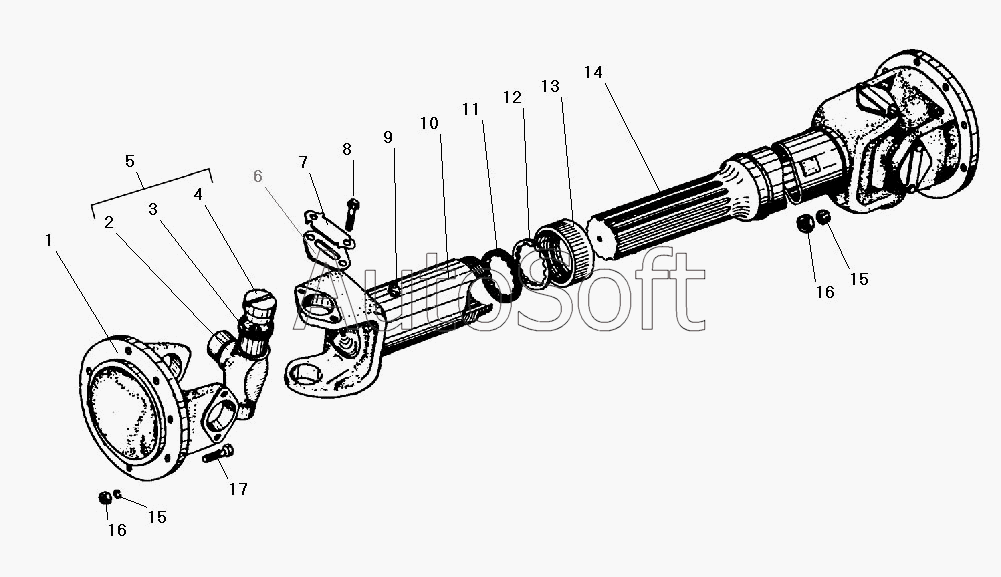 5
1
2
3
4
6
7
8
9
10
11
12
13
14
16
15
17
16
15
AutoSoft