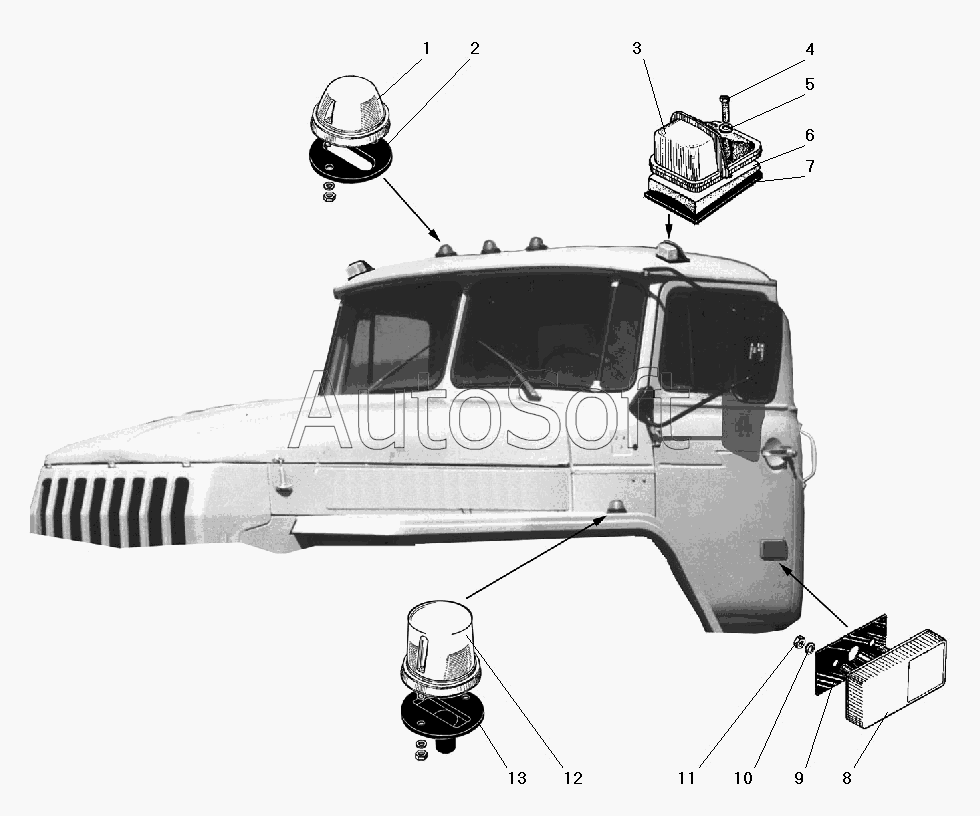 1
2
3
4
5
6
7
AutoSoft
13
12
11
10
9
8