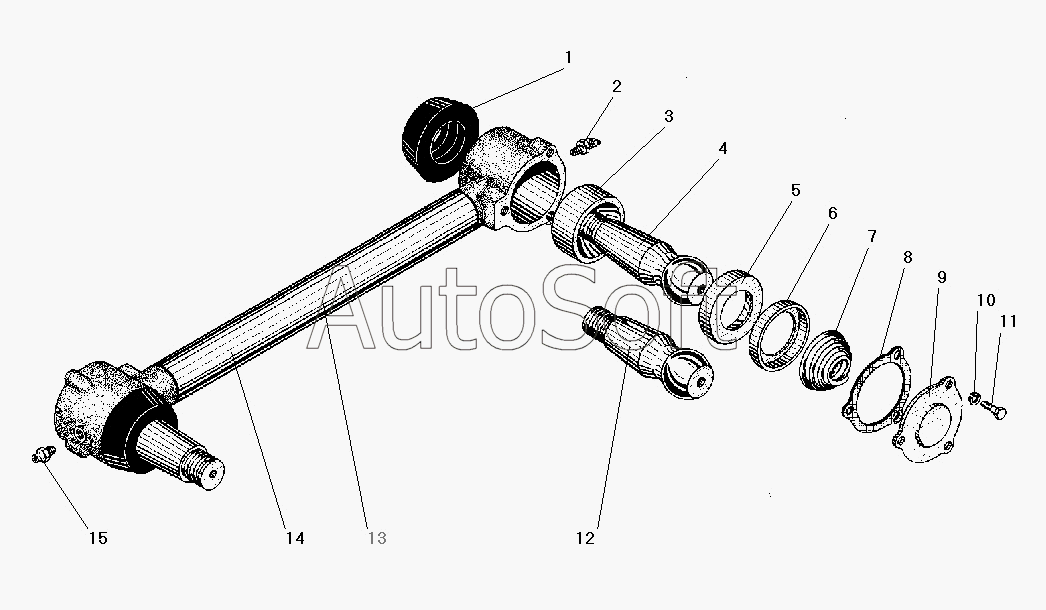 1
2
3
4
5
6
7
8
9
10
11
AutoSoft
15
14
13
12