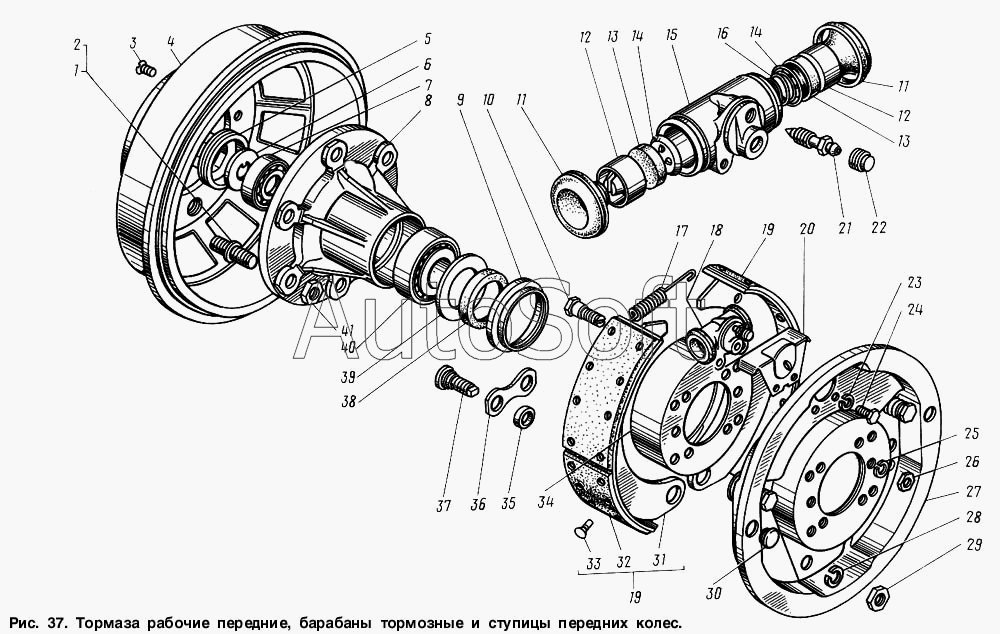 2
1
3
4
5
6
7
8
9
10
11
12
13
14
15
16
14
11
12
13
21
22
17
18
19
20
23
24
25
26
27
28
29
30
41
40
39
38
37
36
35
34
33
32
31
19
AutoSoft
Рис. 37. Тормаза рабочие передние, барабаны тормозные и ступицы передних колес.