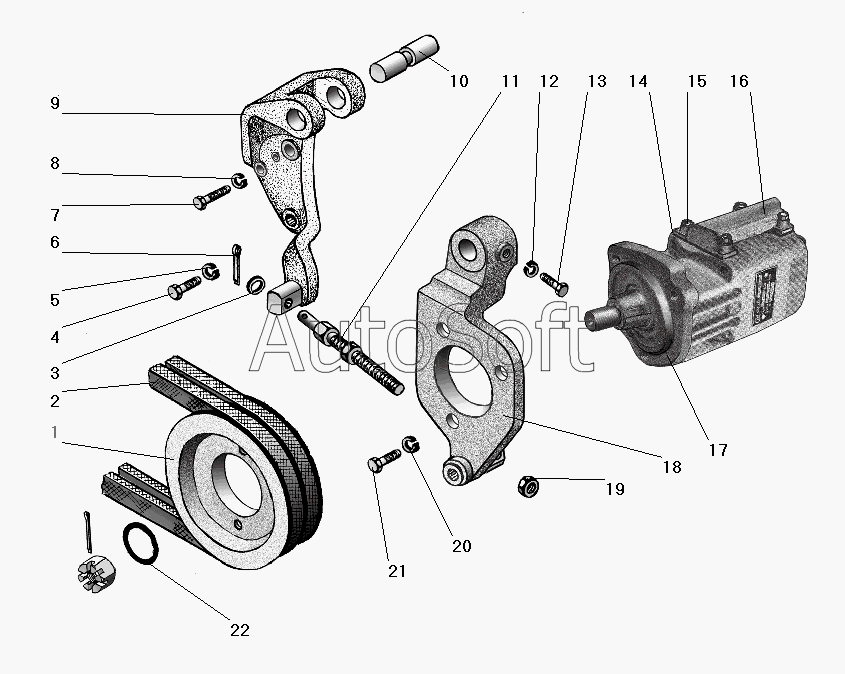 10
11
12
13
14
15
16
9
8
7
6
5
4
3
2
1
AutoSoft
17
18
19
20
21
22