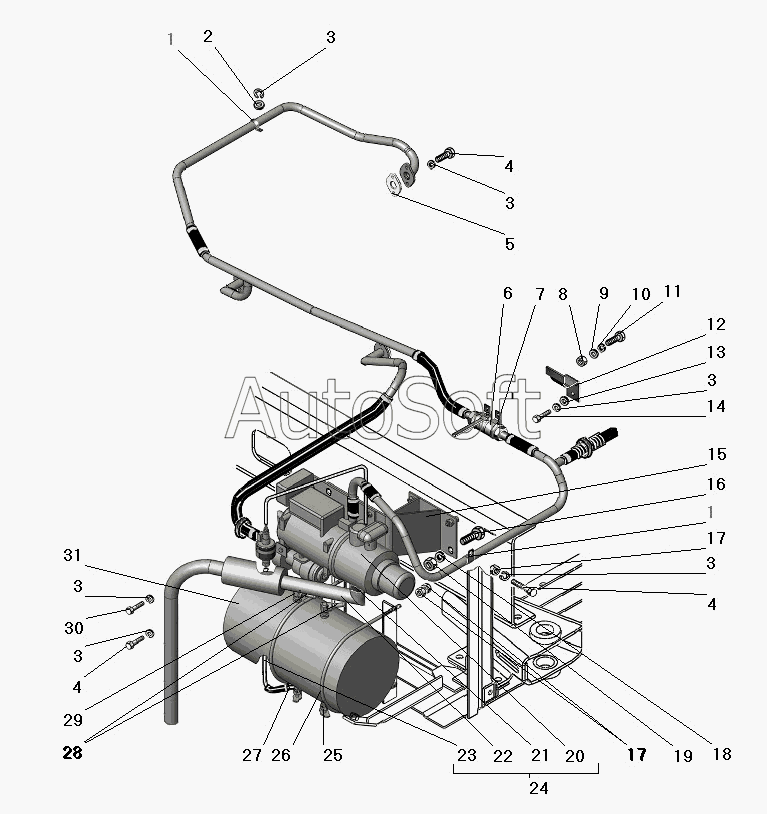 1 2 3
4
3
5
6 7 8 9 10 11
12
13
3
14
AutoSoft
15
16
1
17
3
4
31
3
30
3
4
29
28
27 26 25
23 22 21 20 17 19 18
24