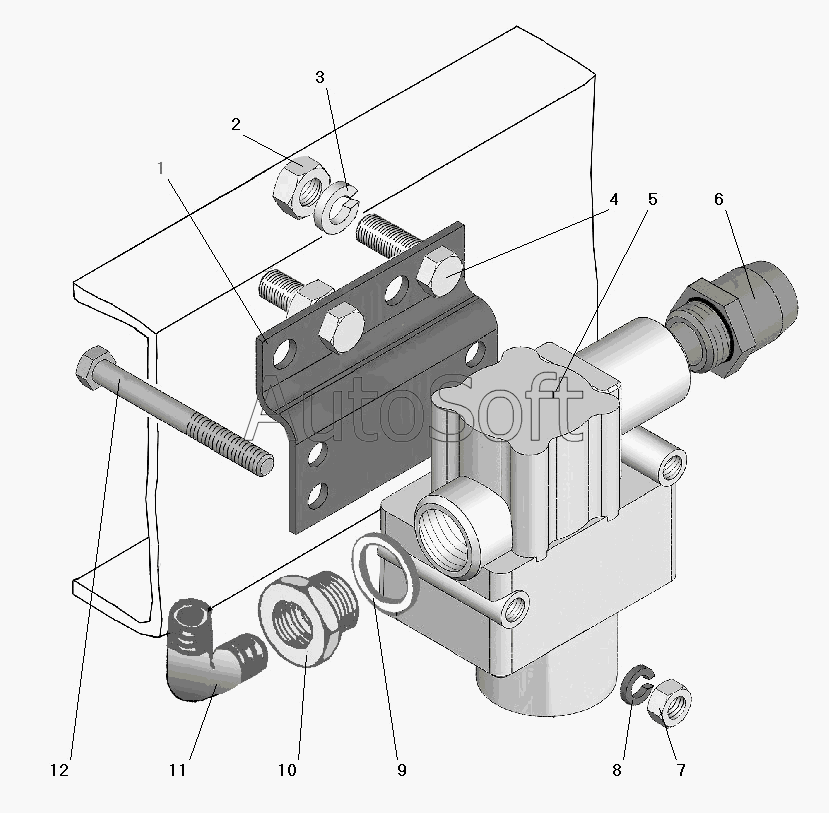 3
2
1
4
5
6
AutoSoft
12
11
10
9
8
7