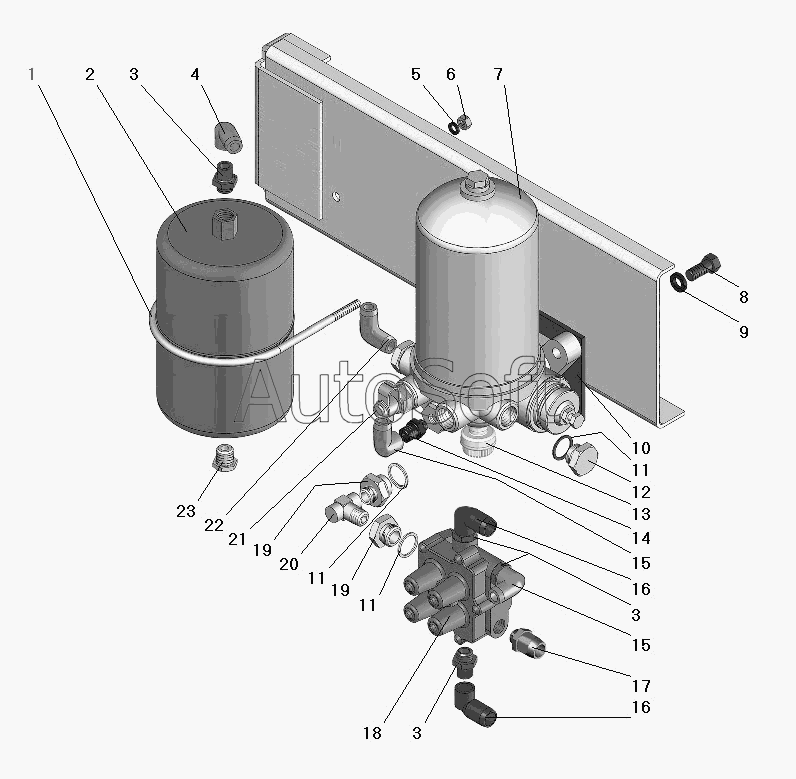 1 2 3 4 5 6 7

8

9

AutoSoft

10
11
12
13
14
15
16
3
15
17
16

23 22 21 19 20 11 19 11

18 3