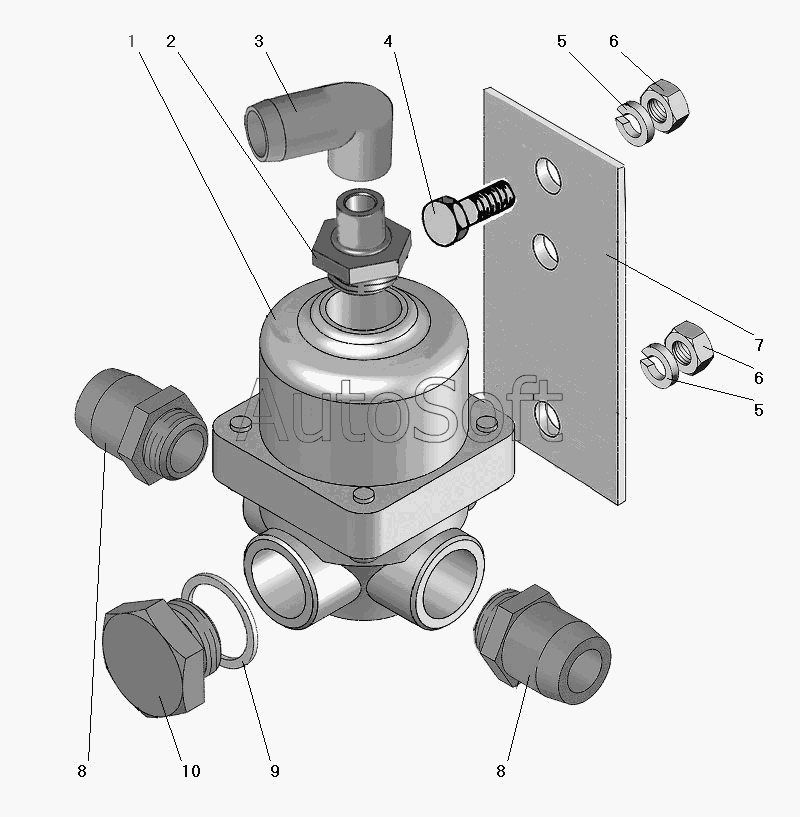 1
2
3
4
5
6
7
6
5
AutoSoft
8
10
9
8