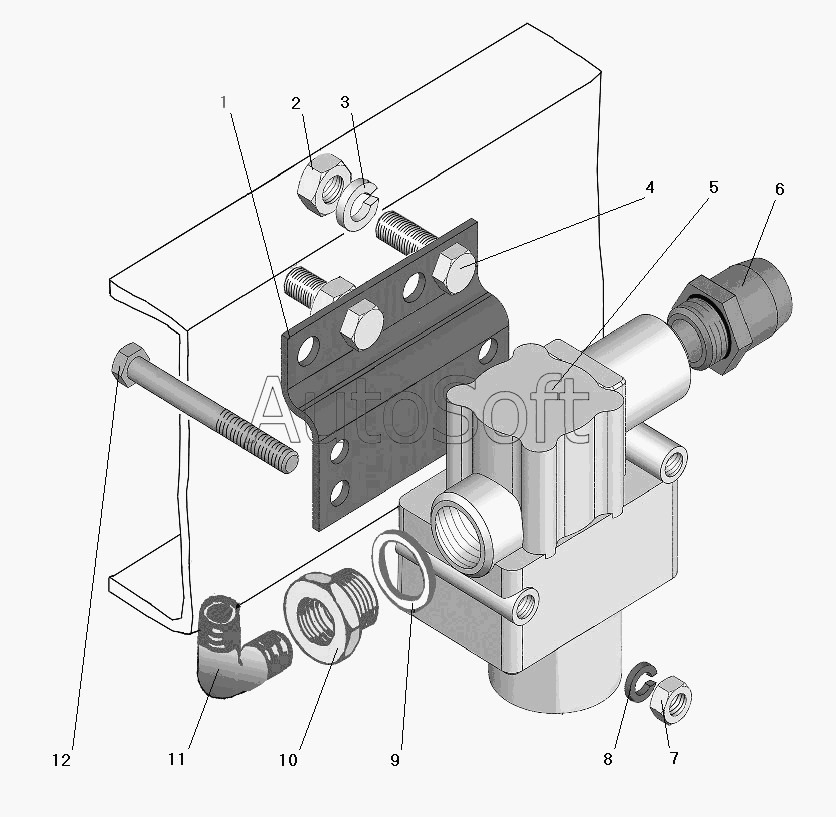 1
2
3
4
5
6
AutoSoft
12
11
10
9
8
7