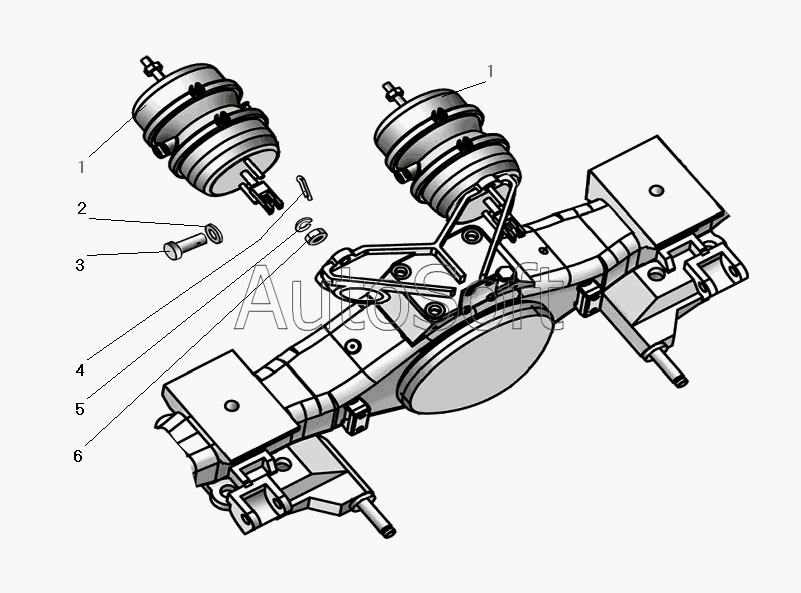 1
1
2
3
4
5
6
AutoSoft