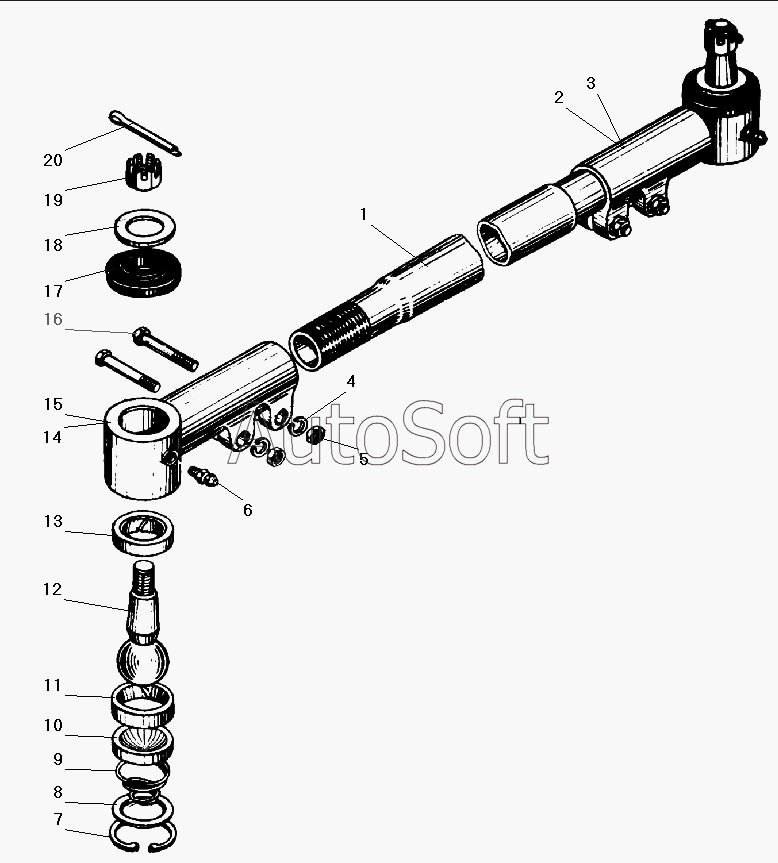 20
19
18
17
16
15
14
13
12
11
10
9
8
7
1
2
3
4
5
6
AutoSoft